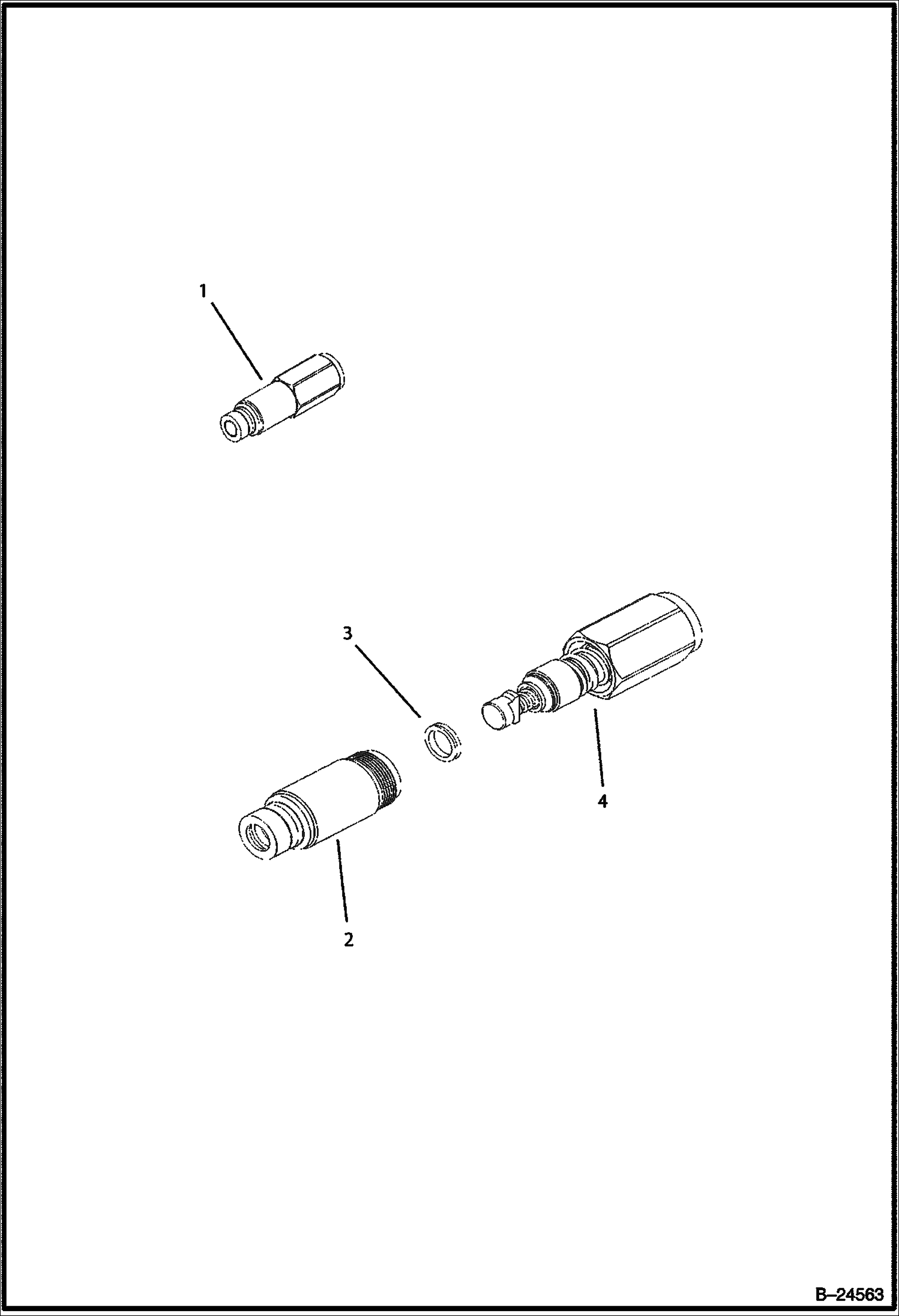 1

3

4

2

B–24563