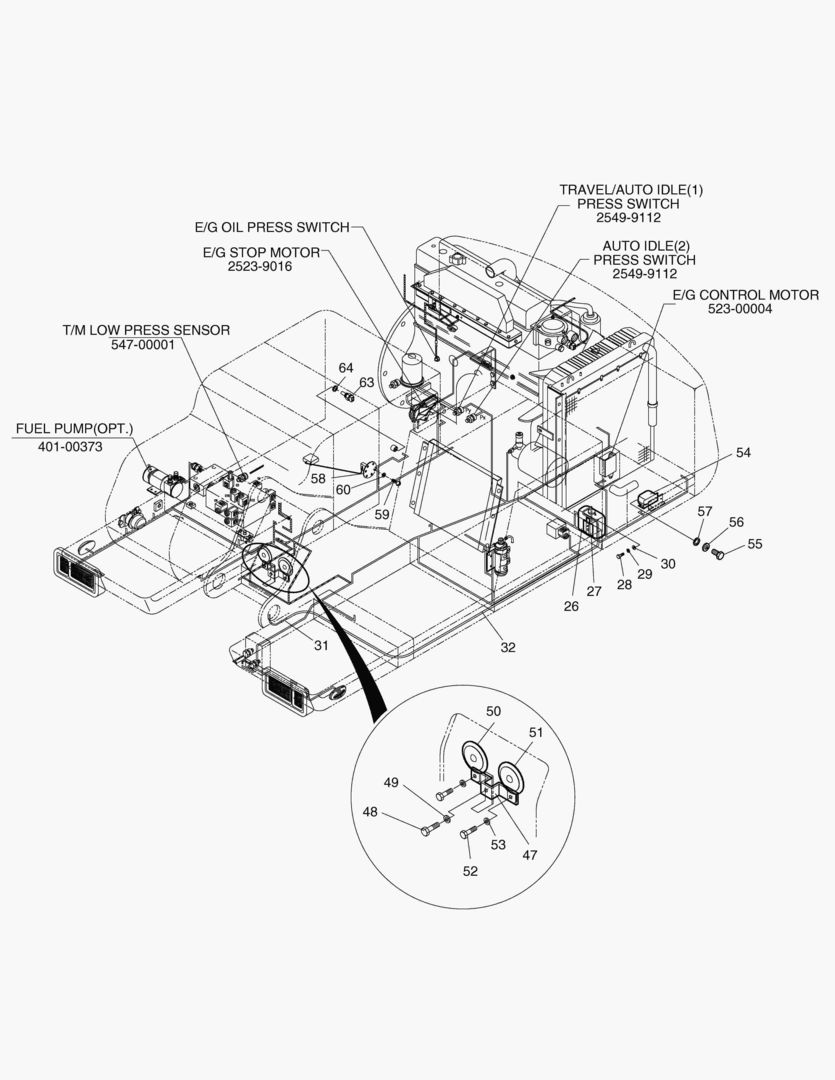 TRAVEL/AUTO IDLE(1)
PRESS SWITCH
2549-9112

E/G OIL PRESS SWITCH

E/G STOP MOTOR
2523-9016

AUTO IDLE(2)
PRESS SWITCH
2549-9112

E/G CONTROL MOTOR
523-00004

T/M LOW PRESS SENSOR
547-00001

FUEL PUMP(OPT.)
401-00373

64
63
58
60
59
54
57
56
55
30
29
28
27
26
31
32
50
51
49
48
53
47
52