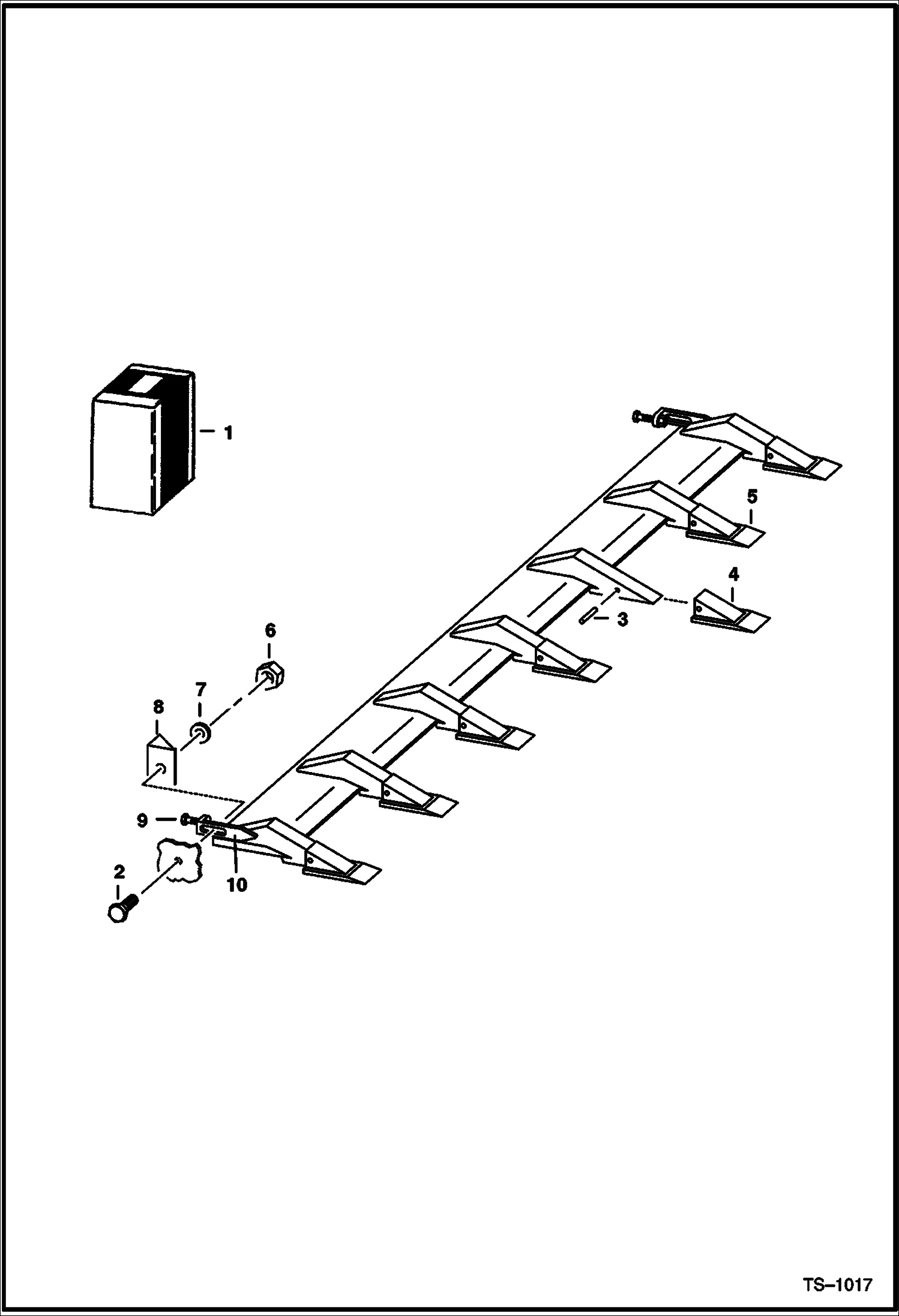 1
5
4
3
6
7
8
9
10
2
TS–1017