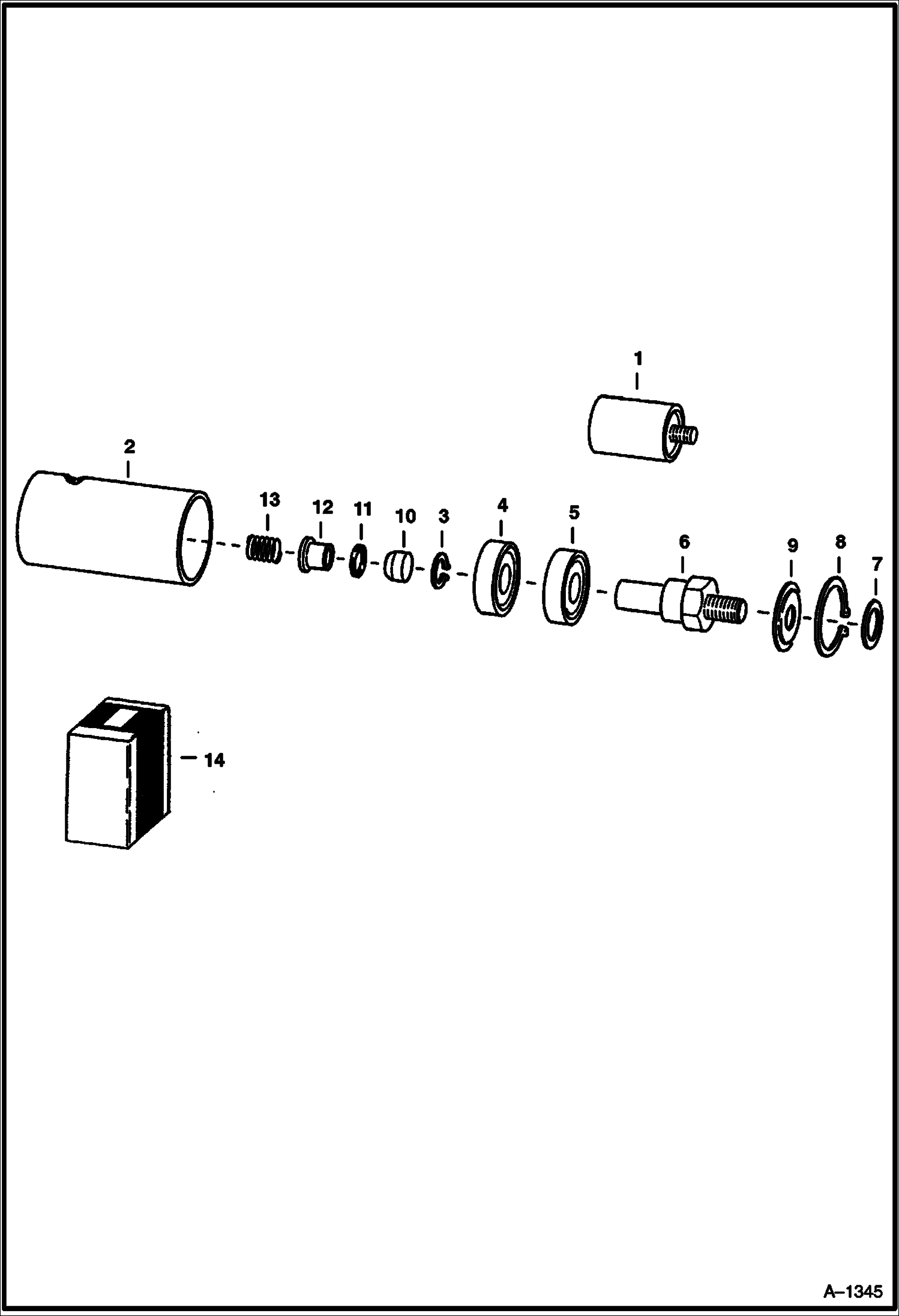 1
2
13
12
11
10
3
4
5
6
9
8
7
14
A–1345