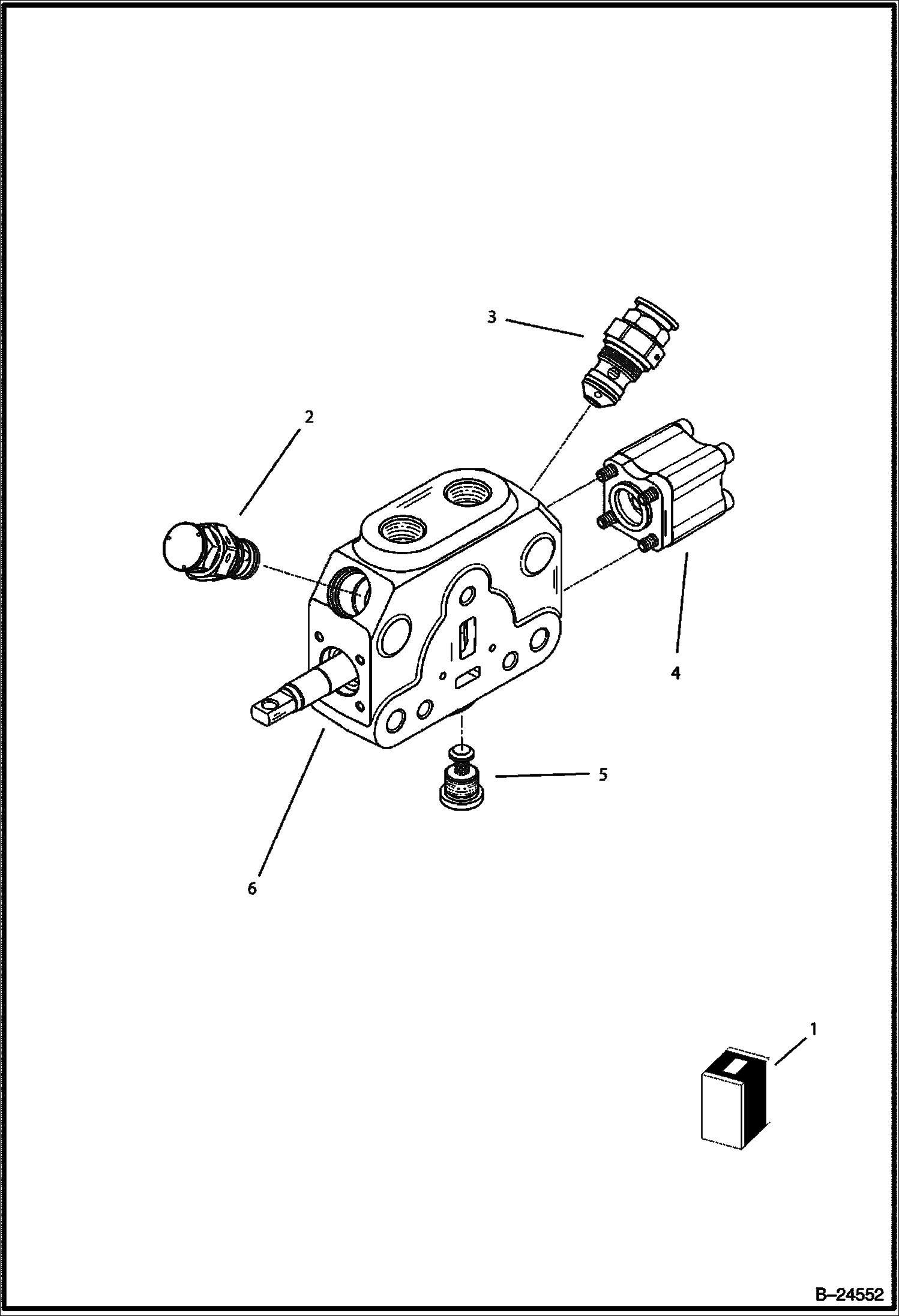 3

2

4

5

6

1

B–24552