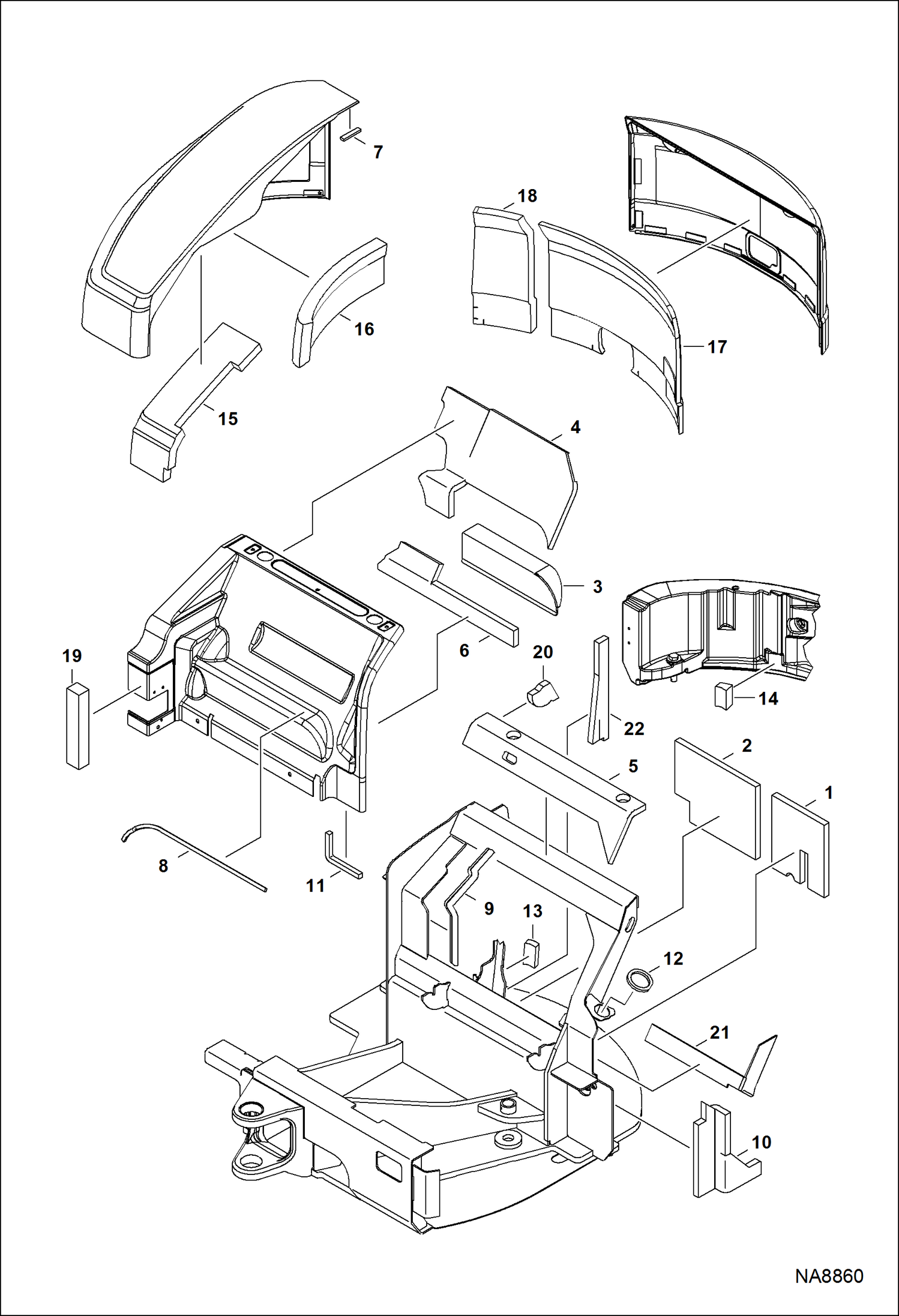 7
18
16
17
15
4
3
6
20
19
14
22
2
5
1
8
11
9
13
12
21
10
NA8860