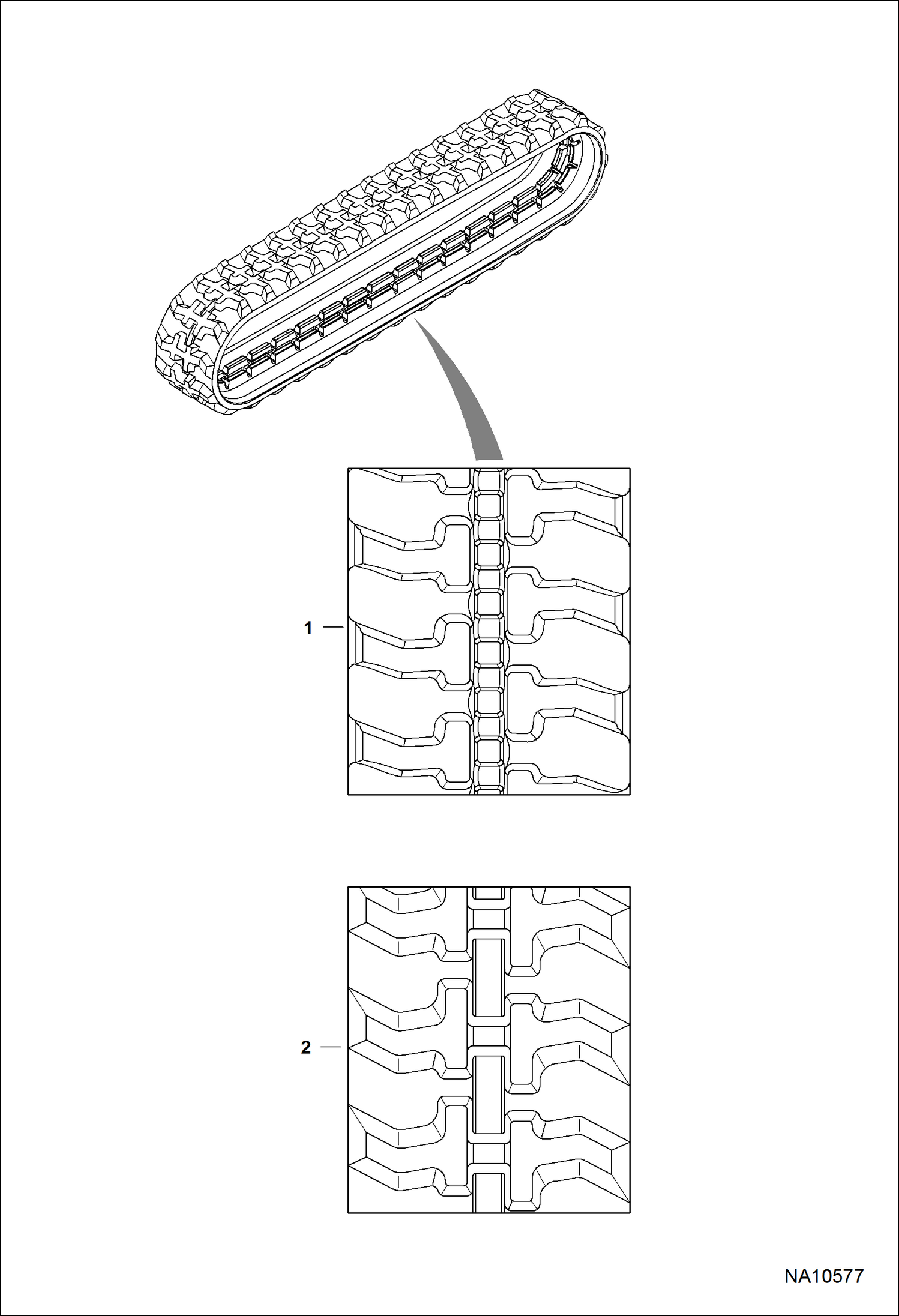 1

2

NA10577