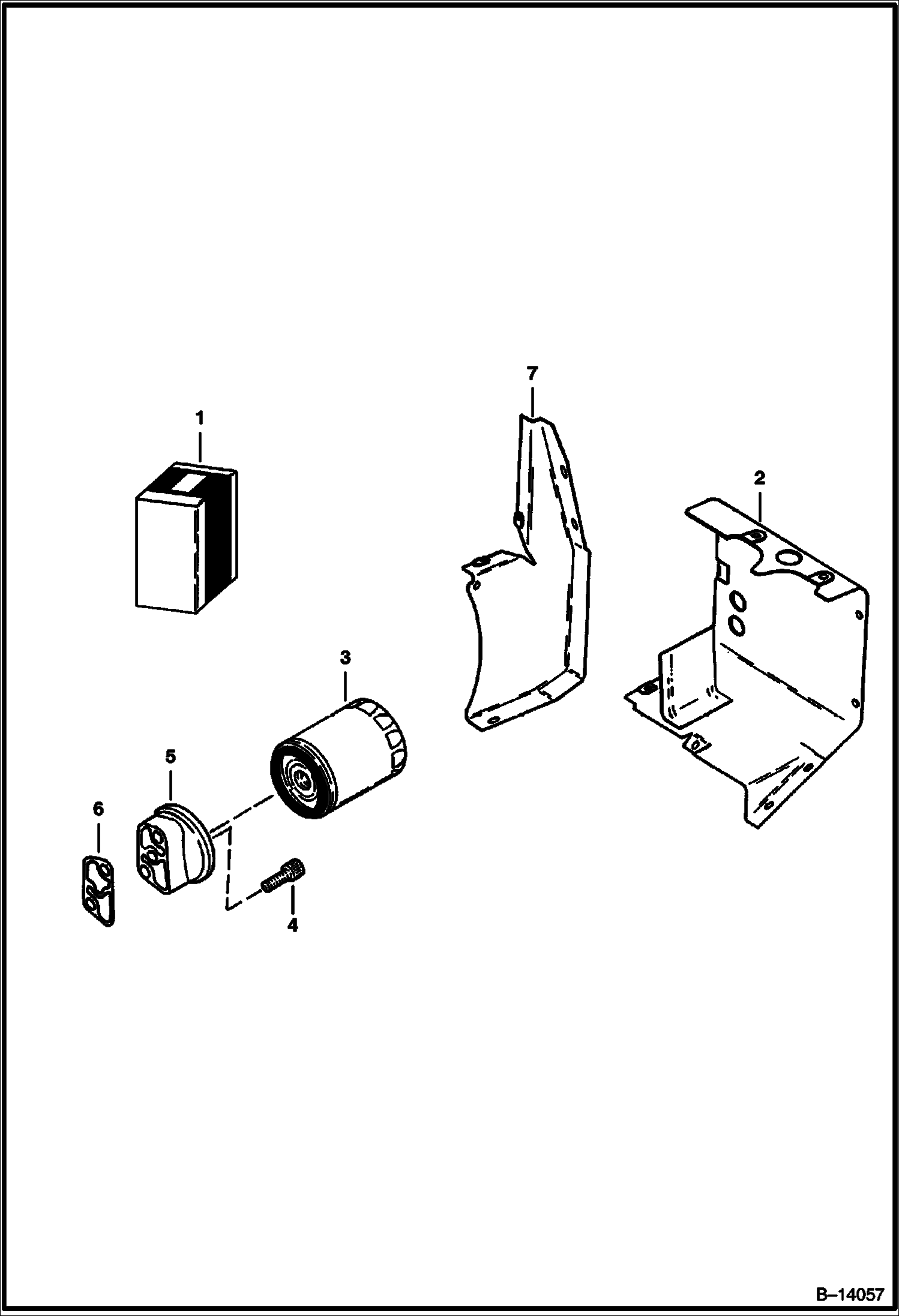 7
1
2
3
5
6
4
B–14057