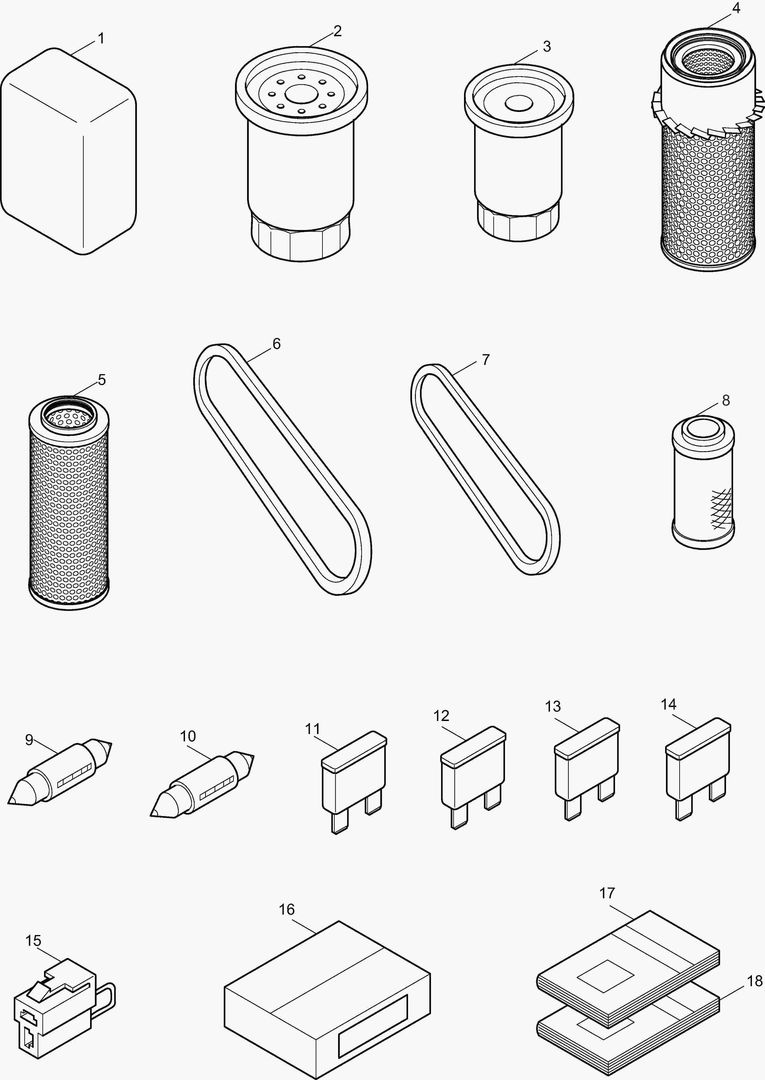 1
2
3
4
5
6
7
8
9
10
11
12
13
14
15
16
17
18