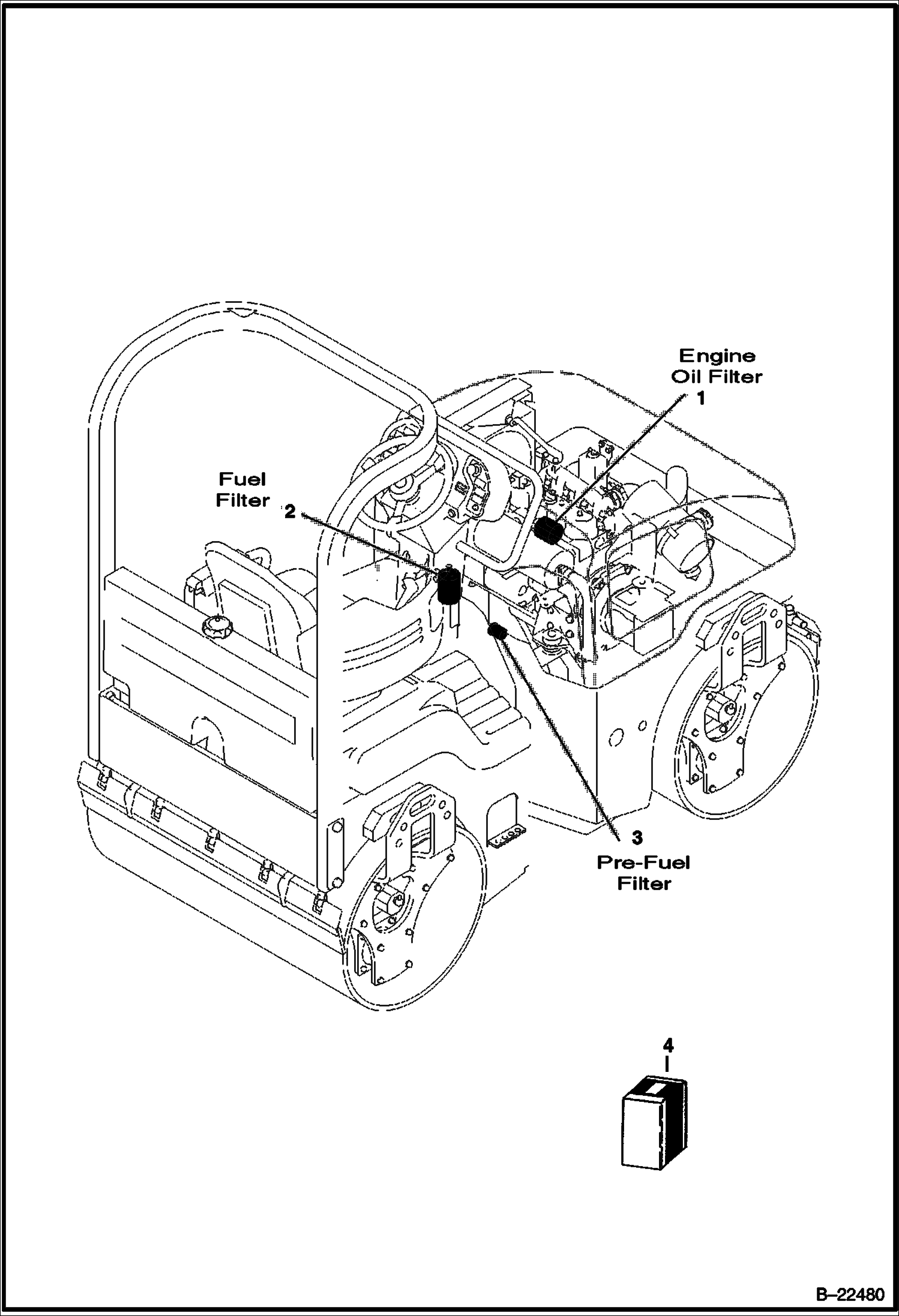 Engine
Oil Filter
1

Fuel
Filter
2

3
Pre-Fuel
Filter

4

B–22480