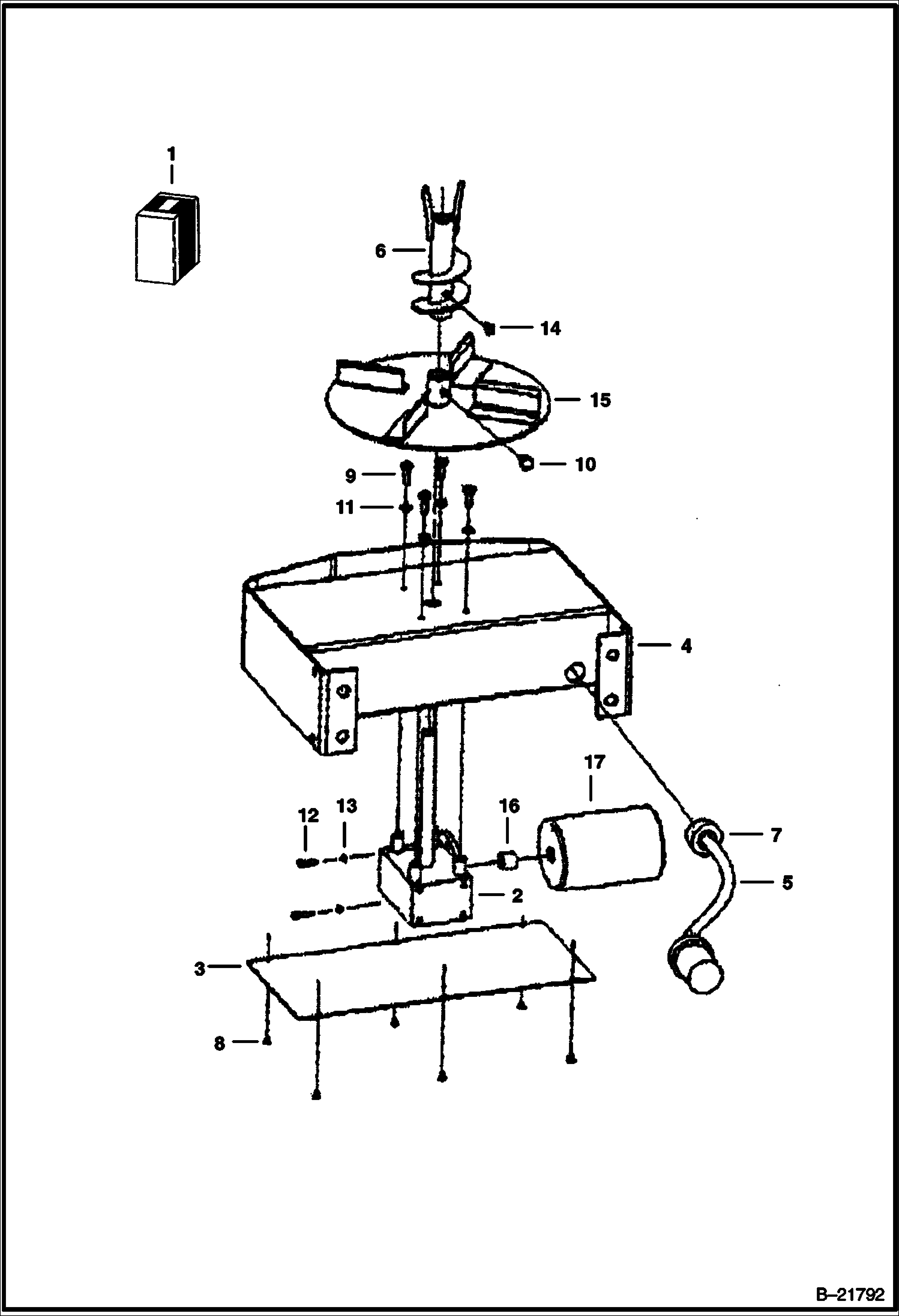 1
6
14
15
10
9
11
4
17
12
13
16
7
5
2
3
8
B–21792