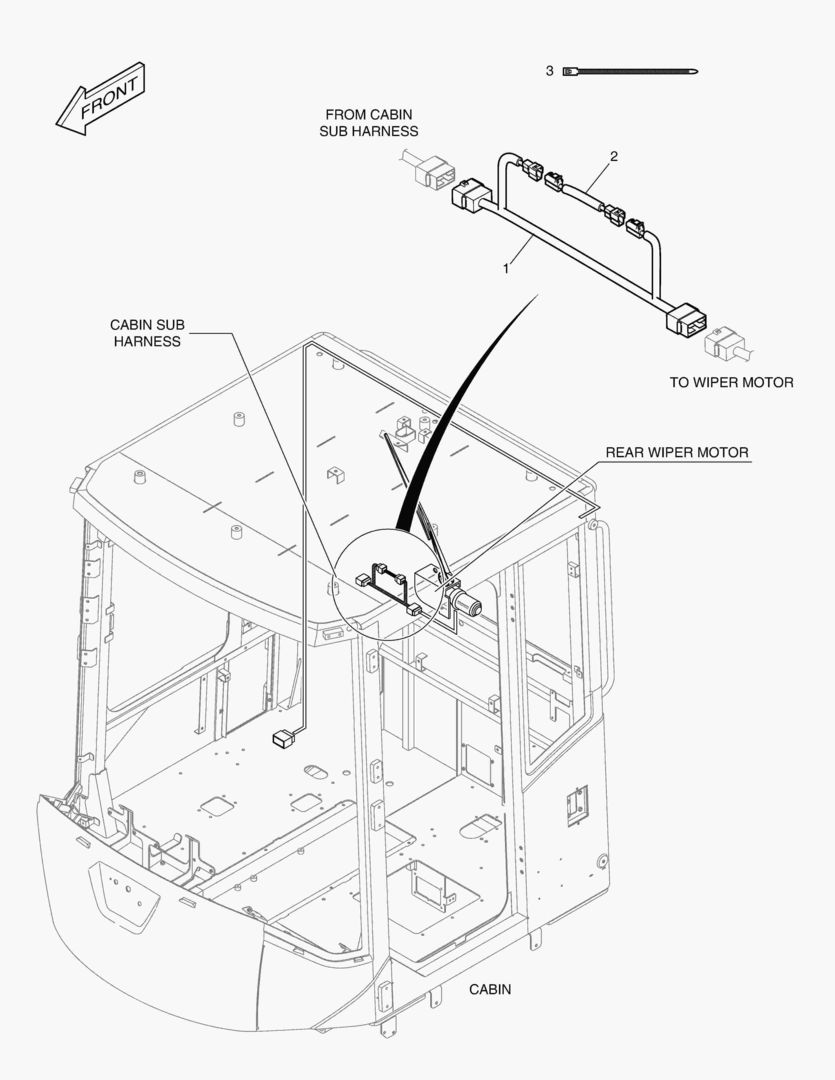 FRONT

3

FROM CABIN
SUB HARNESS

2

1

CABIN SUB
HARNESS

TO WIPER MOTOR

REAR WIPER MOTOR

CABIN