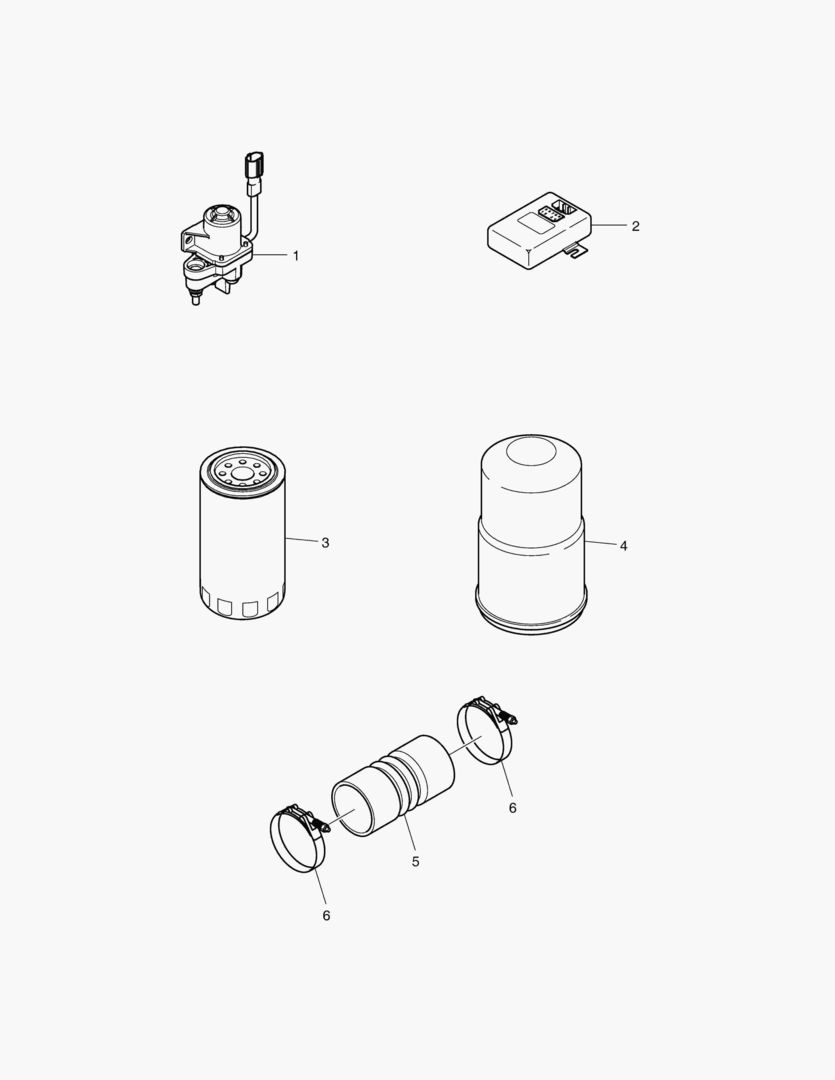 1
2
3
4
6
5
6