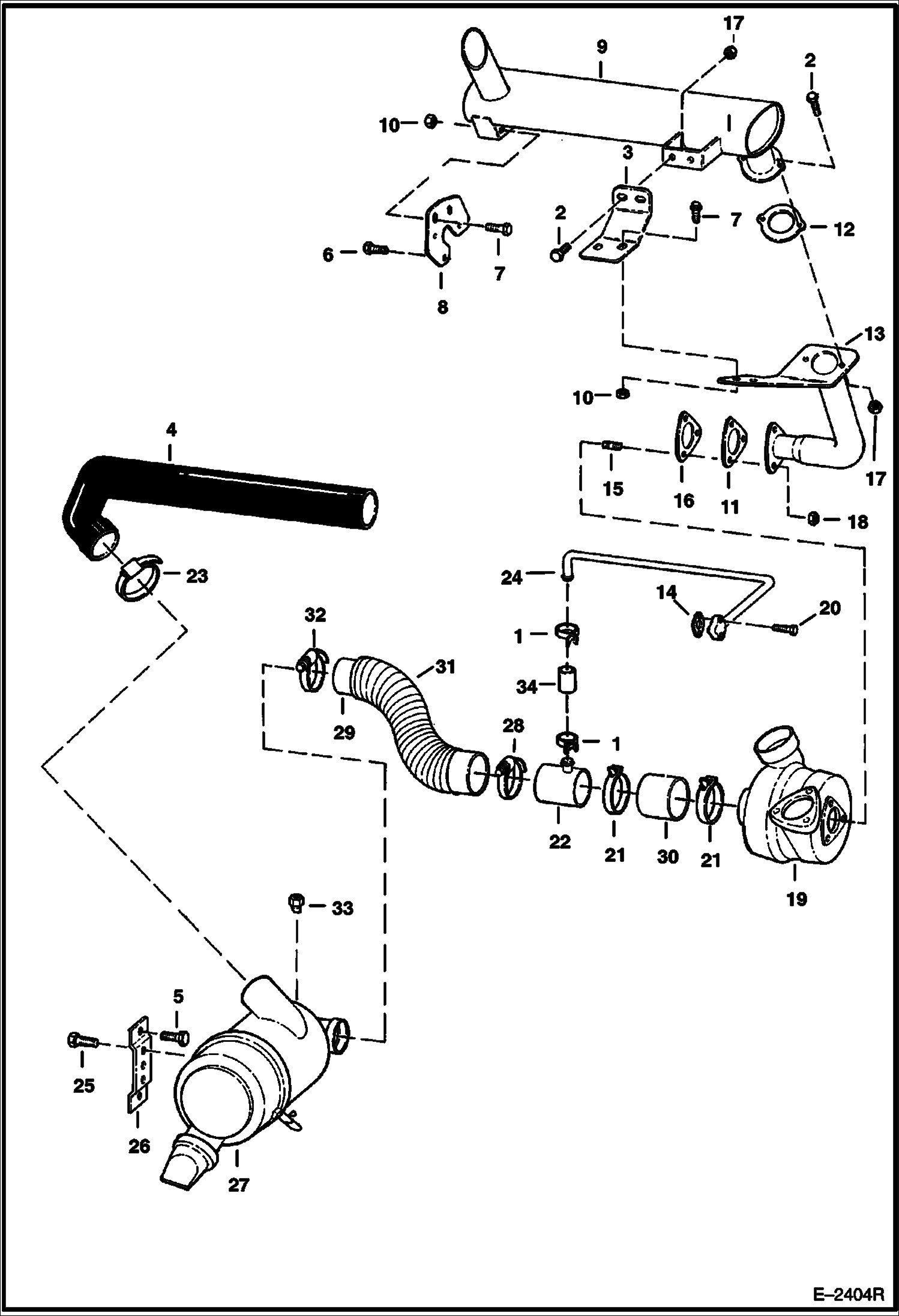 17
9
2
10
3
2
7
12
6
7
8
13
10
4
15
16
11
17
18
23
24
14
20
32
1
31
34
29
28
1
22
21
30
21
19
33
5
25
26
27
E–2404R