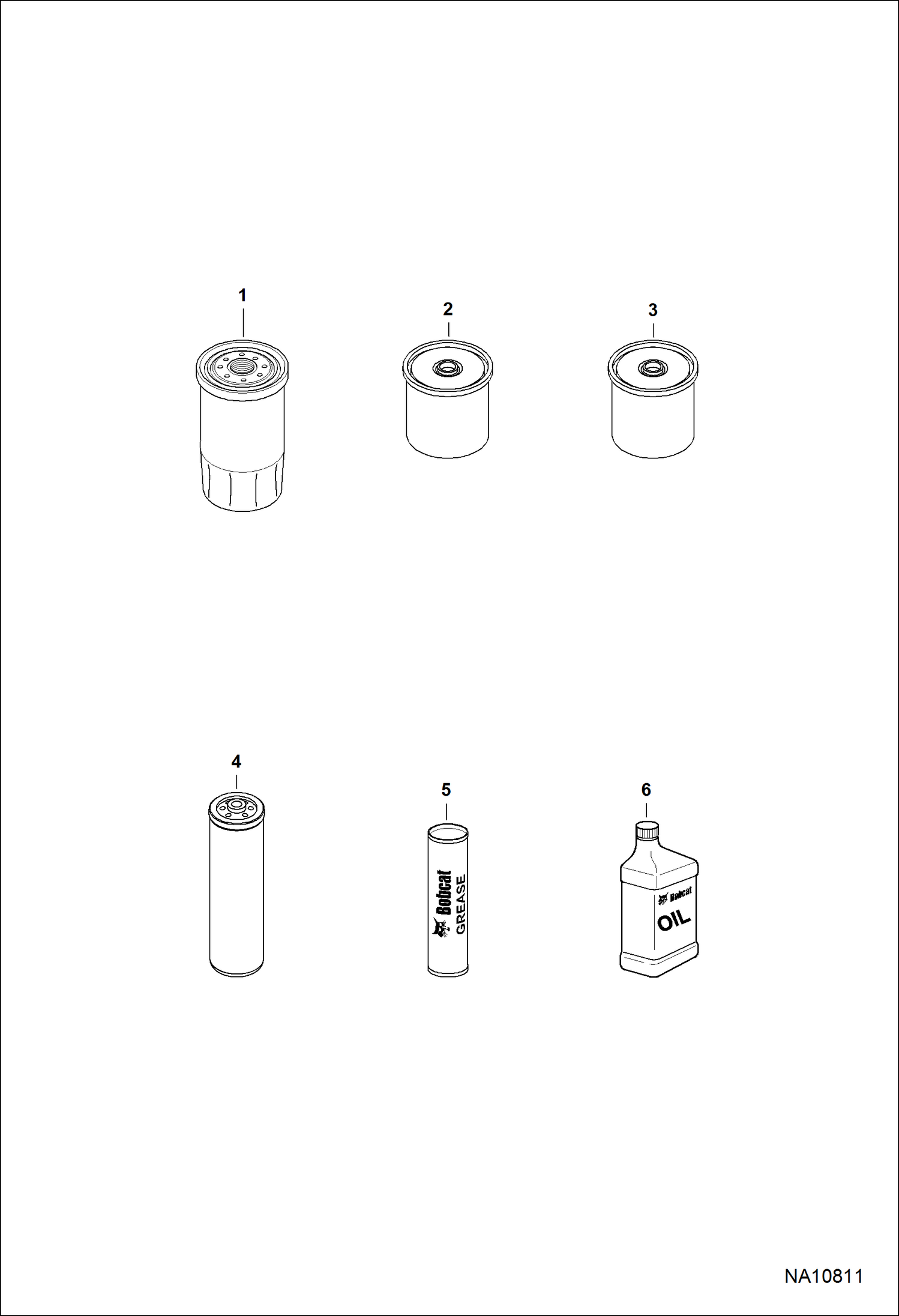 1

2

3

4

5

Bobcat
GREASE

6

Bobcat
OIL

NA10811