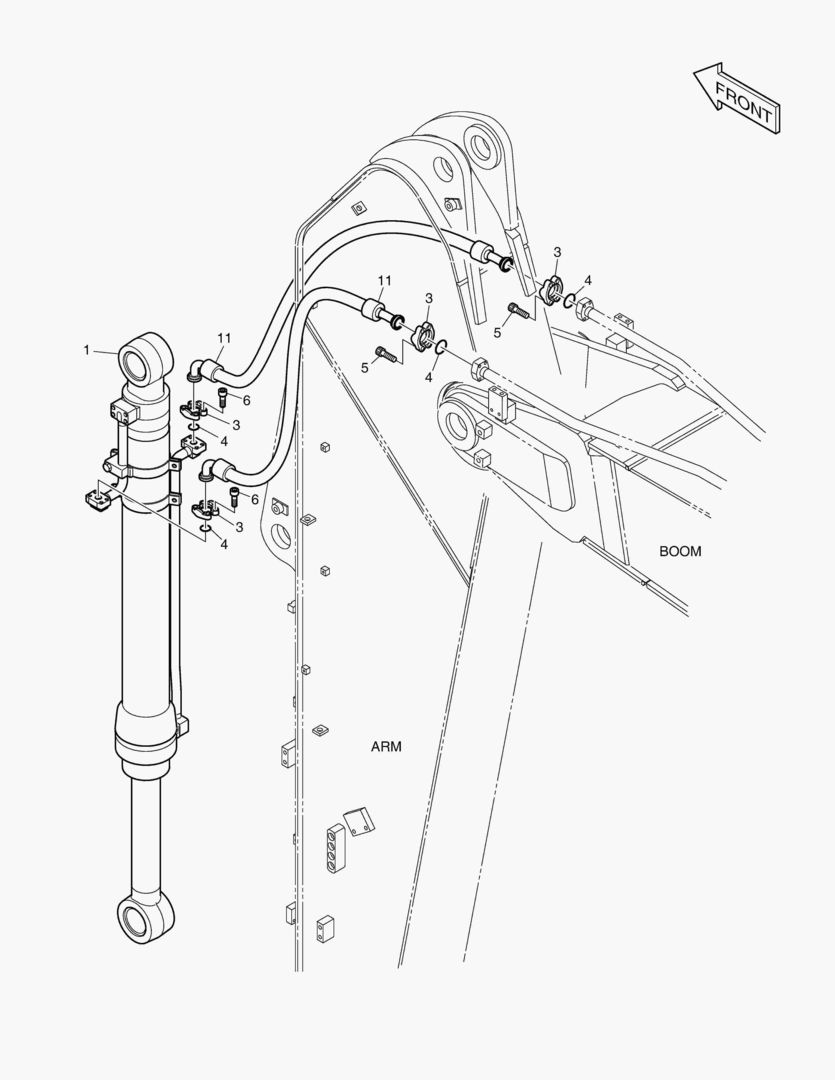 FRONT

3
4
11
3
5
5
4
1
11
6
3
4
6
3
4

BOOM

ARM