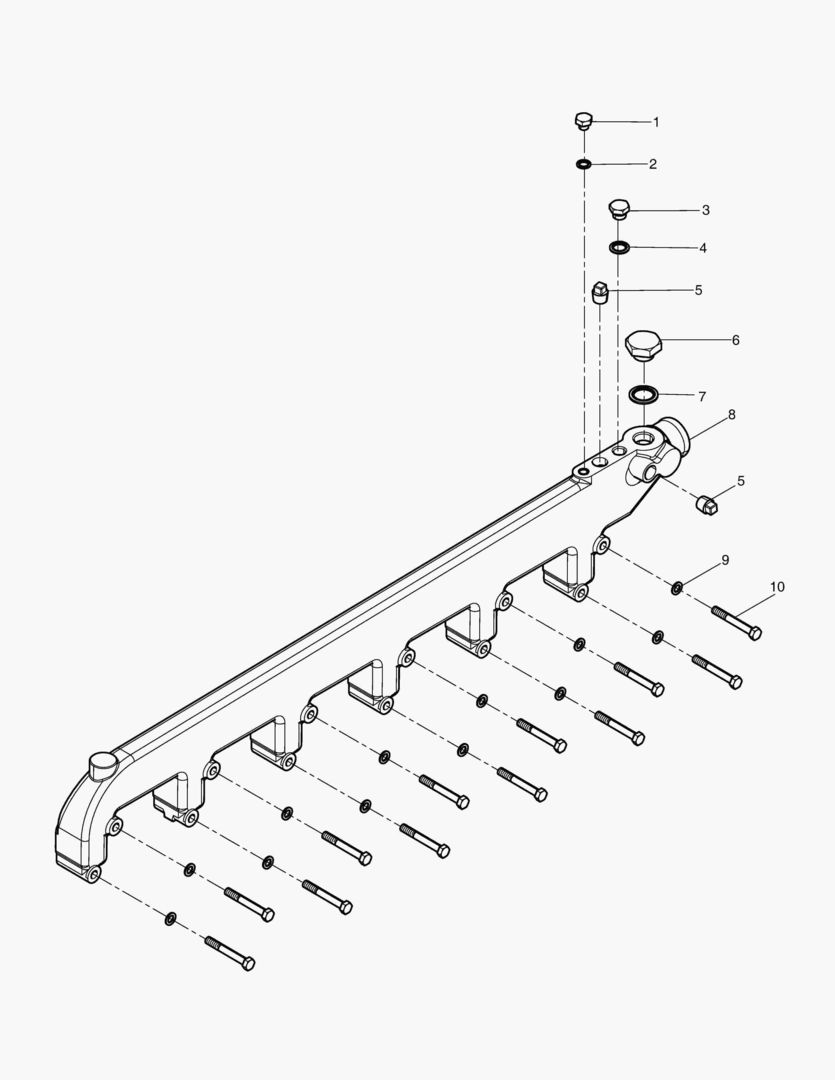 1
2
3
4
5
6
7
8
5
9
10