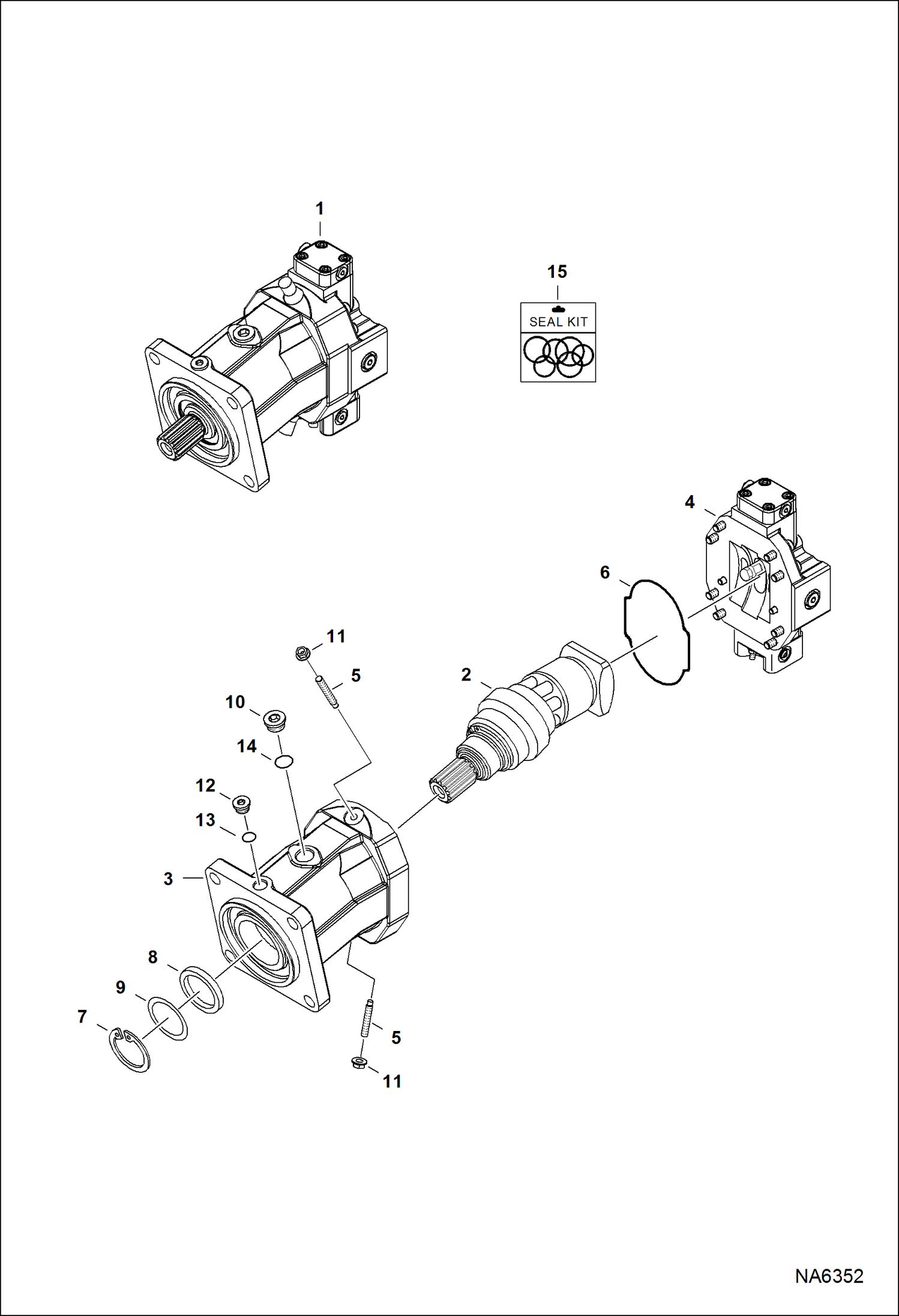 1

15

SEAL KIT

4

6

11

5

2

10

14

12

13

3

8

9

7

5

11

NA6352