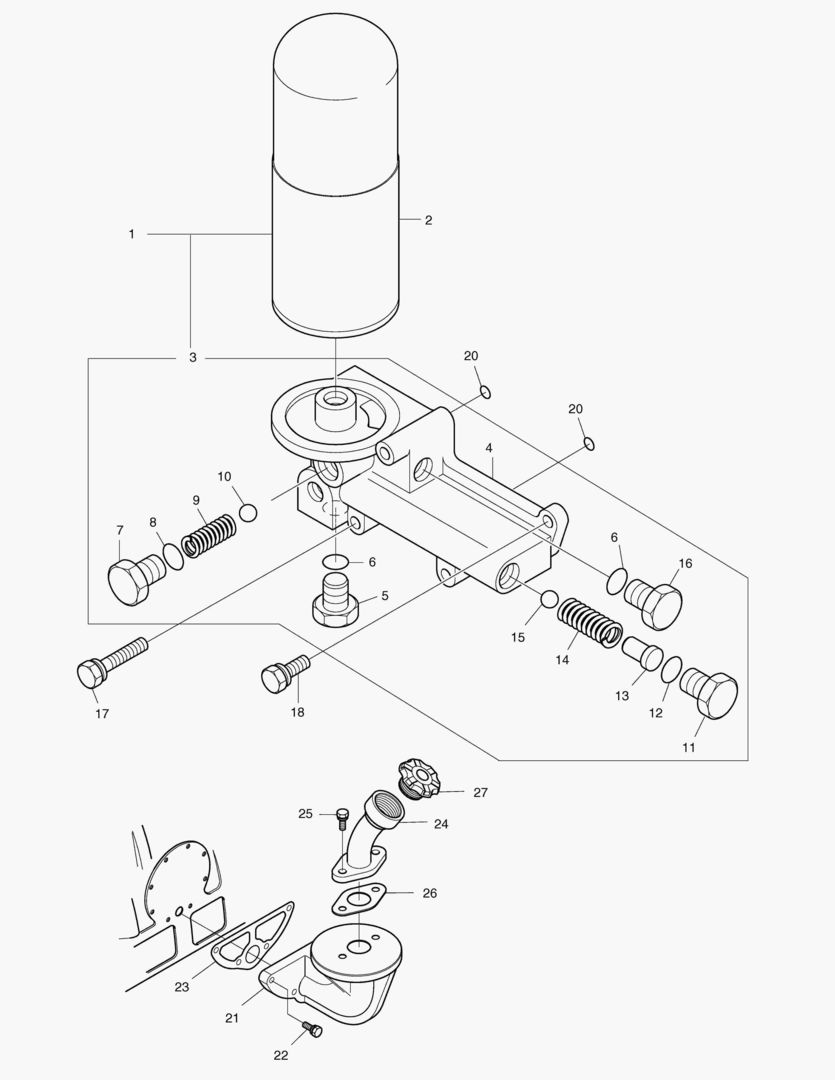 1
2
3
20
20
4
10
9
8
7
6
5
6
16
15
14
13
12
11
17
18
27
25
24
26
23
21
22