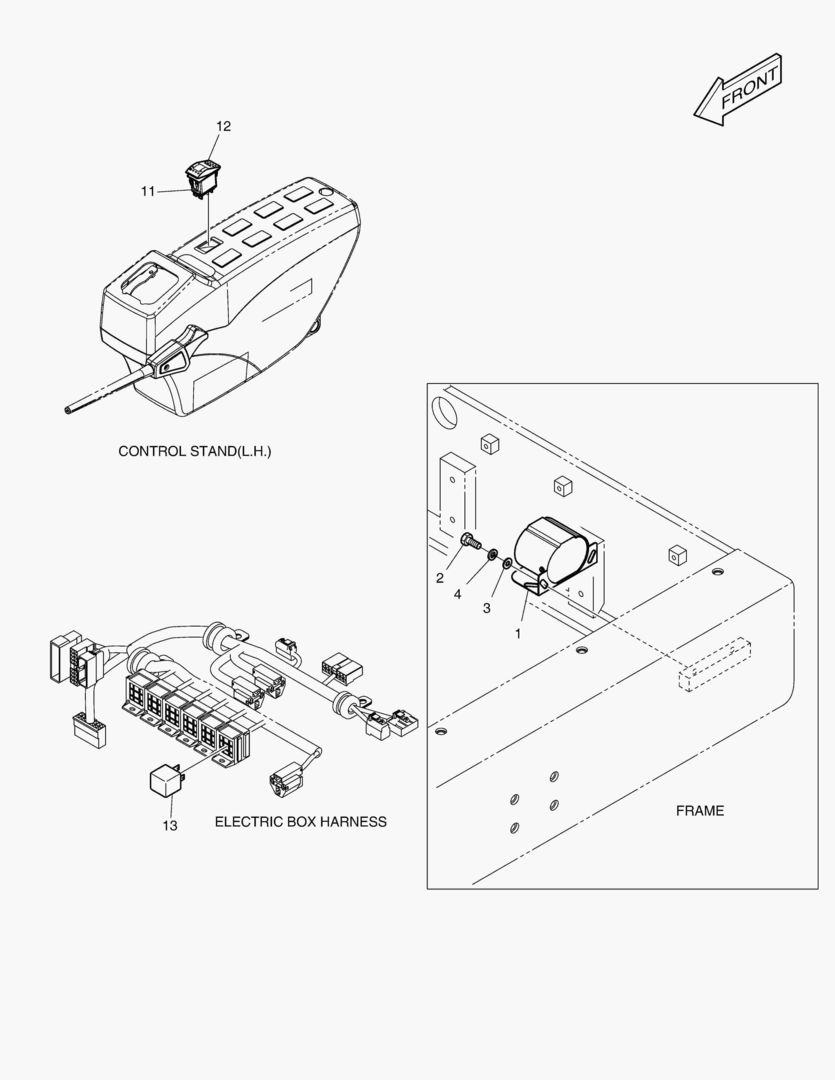 FRONT

12

11

CONTROL STAND(L.H.)

2

4

3

1

13

ELECTRIC BOX HARNESS

FRAME