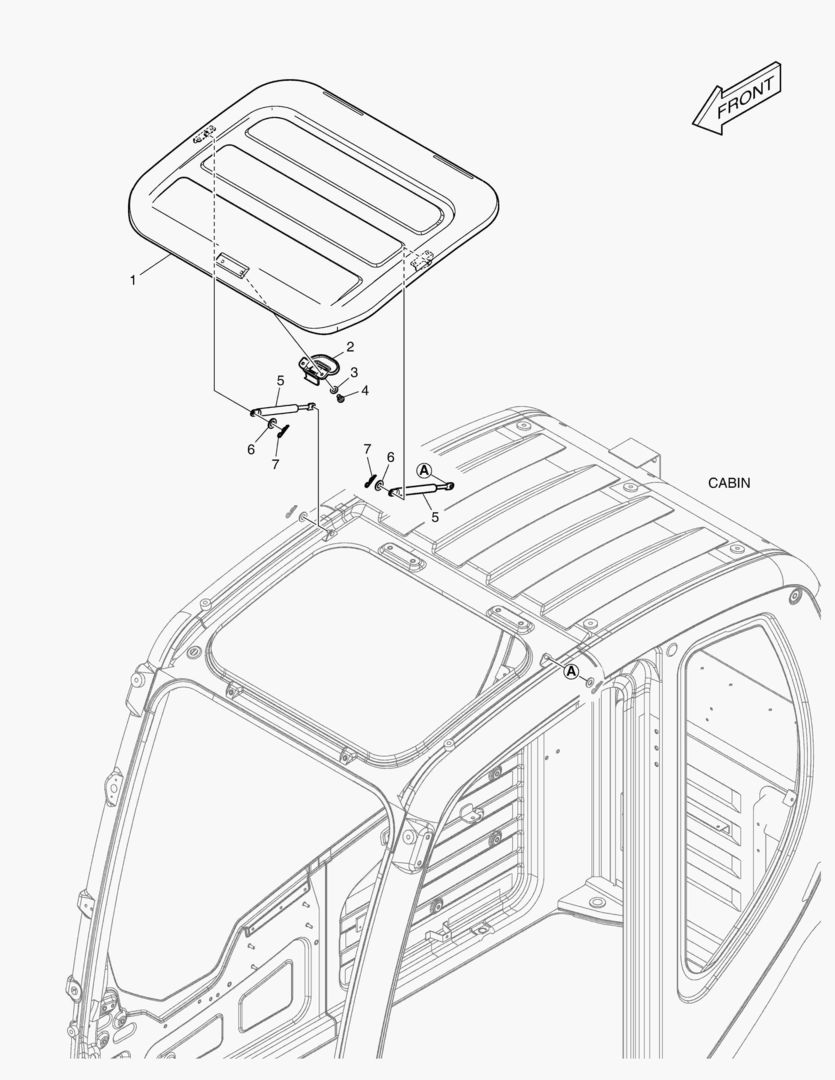 FRONT

1

2

3

4

5

6

7

7

6

A

5

CABIN

A