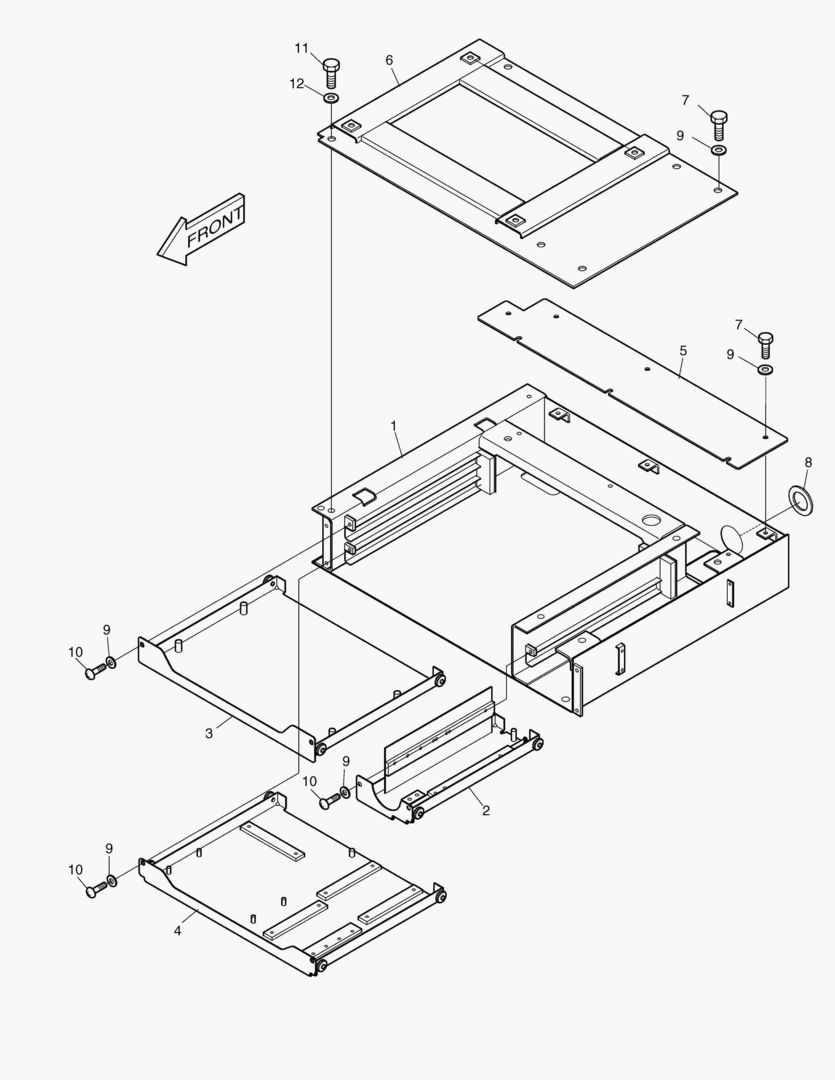 11
6
12
7
9
FRONT
7
5
9
1
8
9
10
3
10
9
2
9
10
4