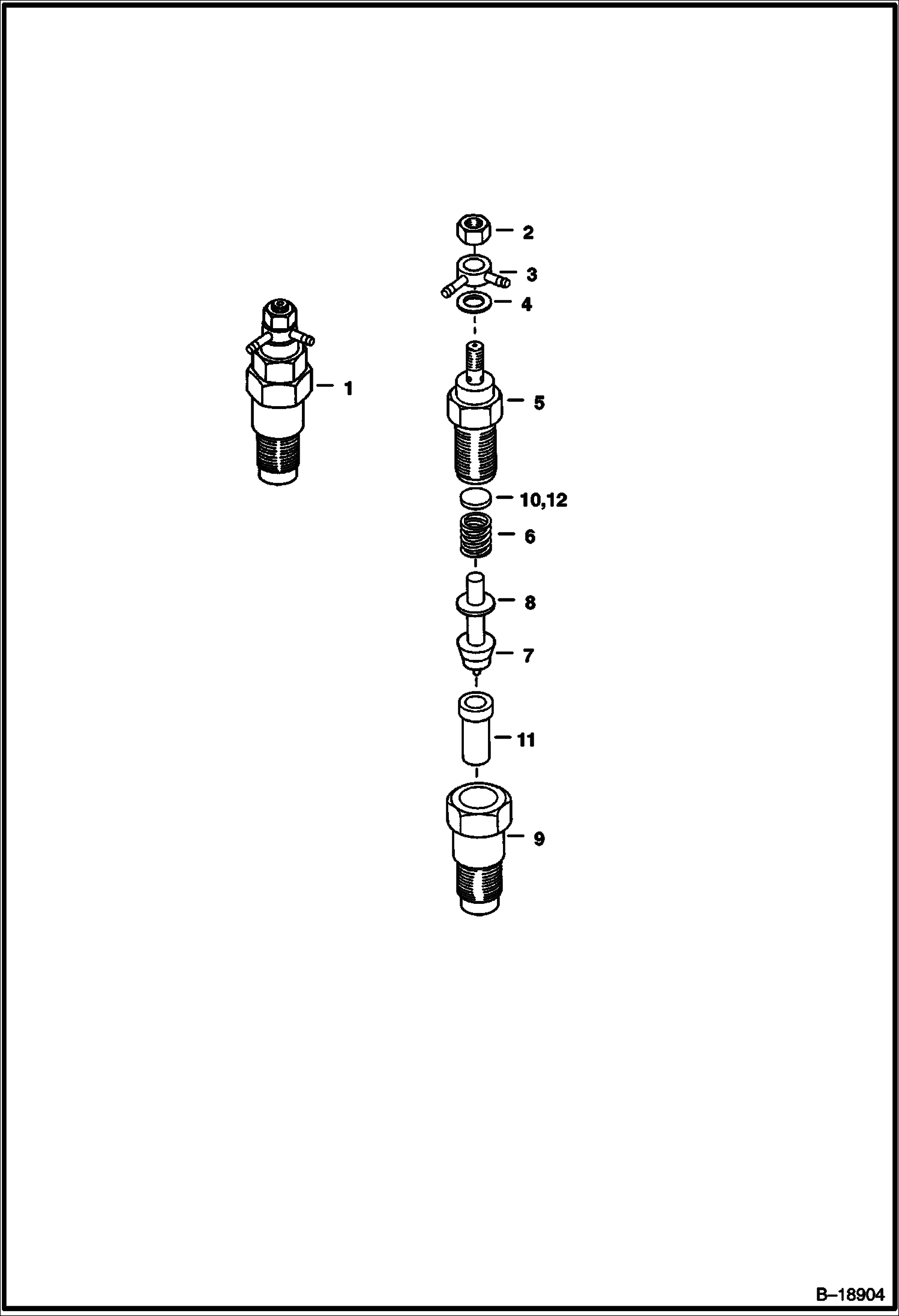 2
3
4
1
5
10,12
6
8
7
11
9
B–18904