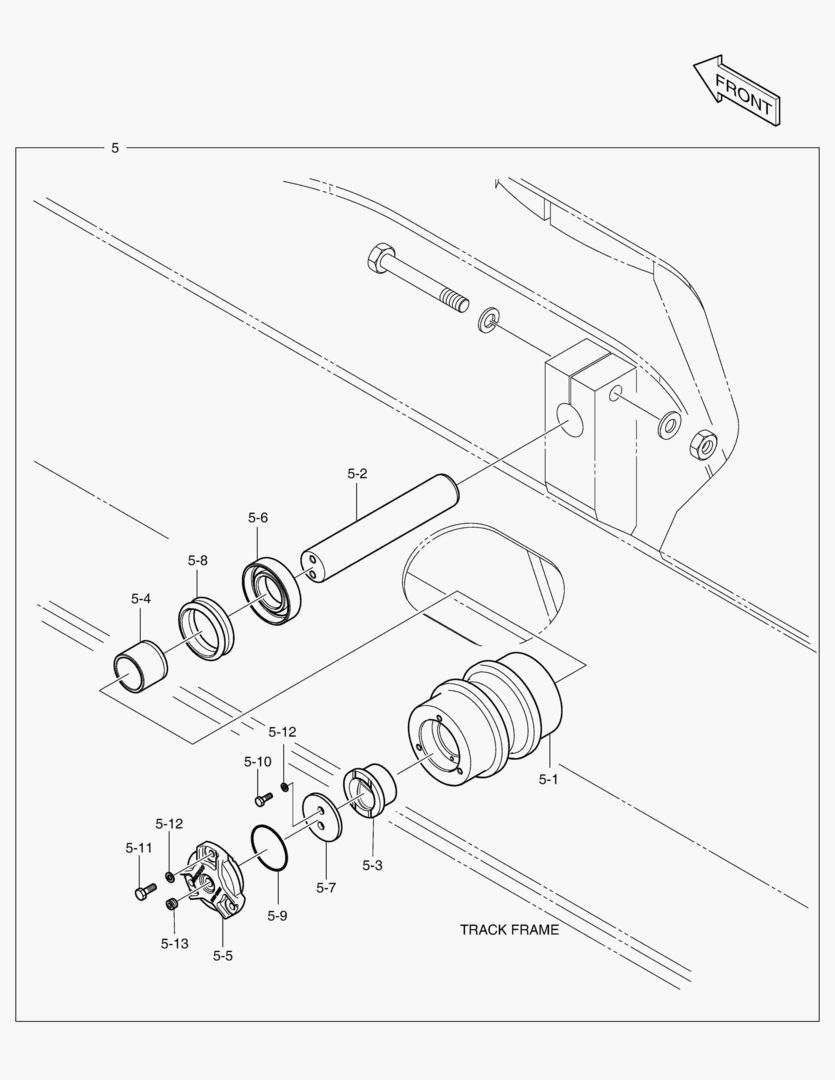 FRONT

5

5-2

5-6

5-8

5-4

5-12

5-10

5-1

5-12

5-11

5-3

5-7

5-9

5-13

5-5

TRACK FRAME