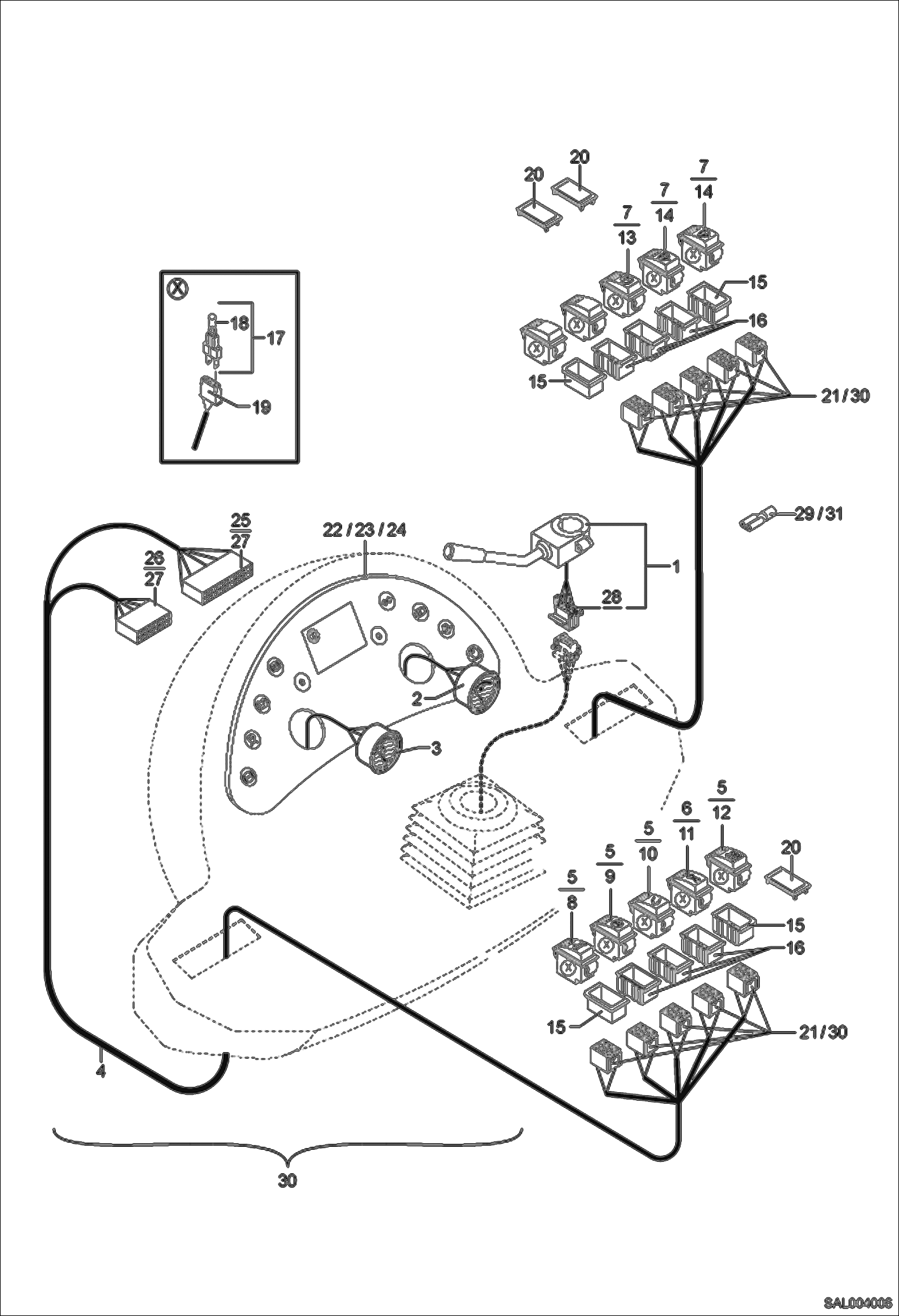 20
20
$\frac{7}{14}$
$\frac{7}{14}$
$\frac{7}{13}$
15
16
15
21/30
X
18
17
19
29/31
$\frac{25}{27}$
$\frac{26}{27}$
22/23/24
1
28
2
3
$\frac{5}{12}$
$\frac{6}{11}$
$\frac{5}{10}$
$\frac{5}{9}$
$\frac{5}{8}$
20
15
16
15
21/30
4
30
SAL004006