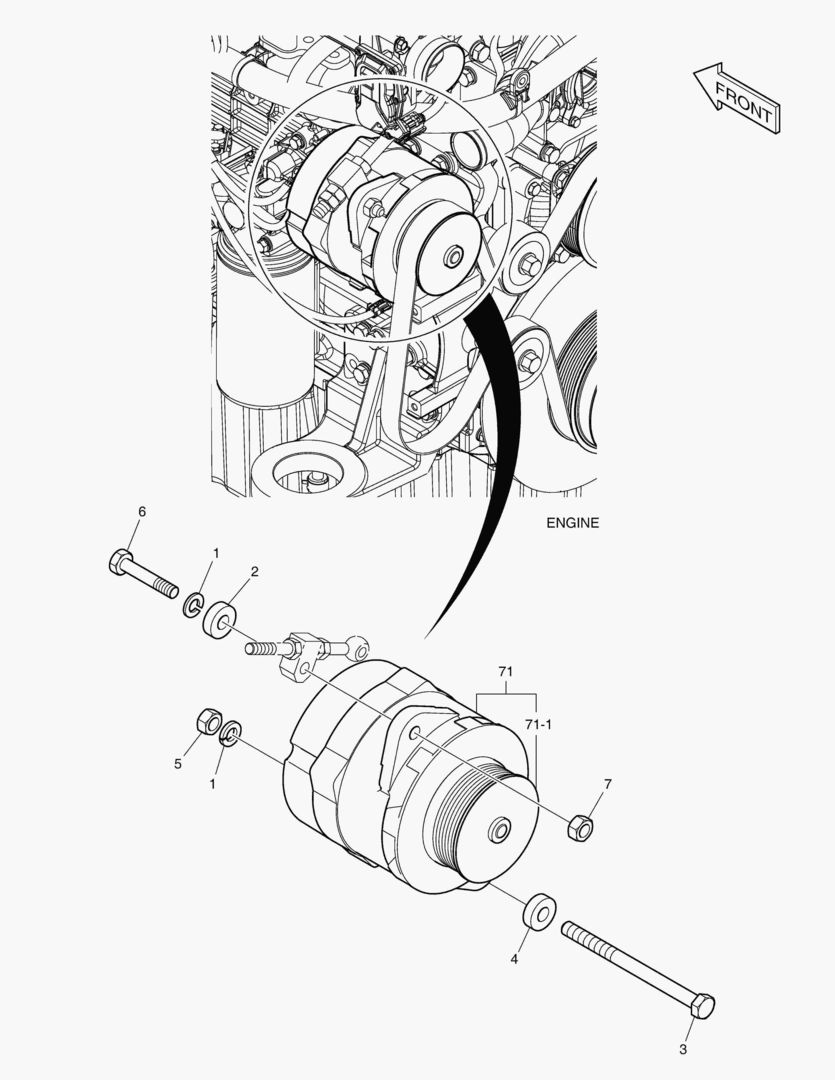 FRONT

ENGINE

6
1
2
71
71-1
5
1
7
4
3