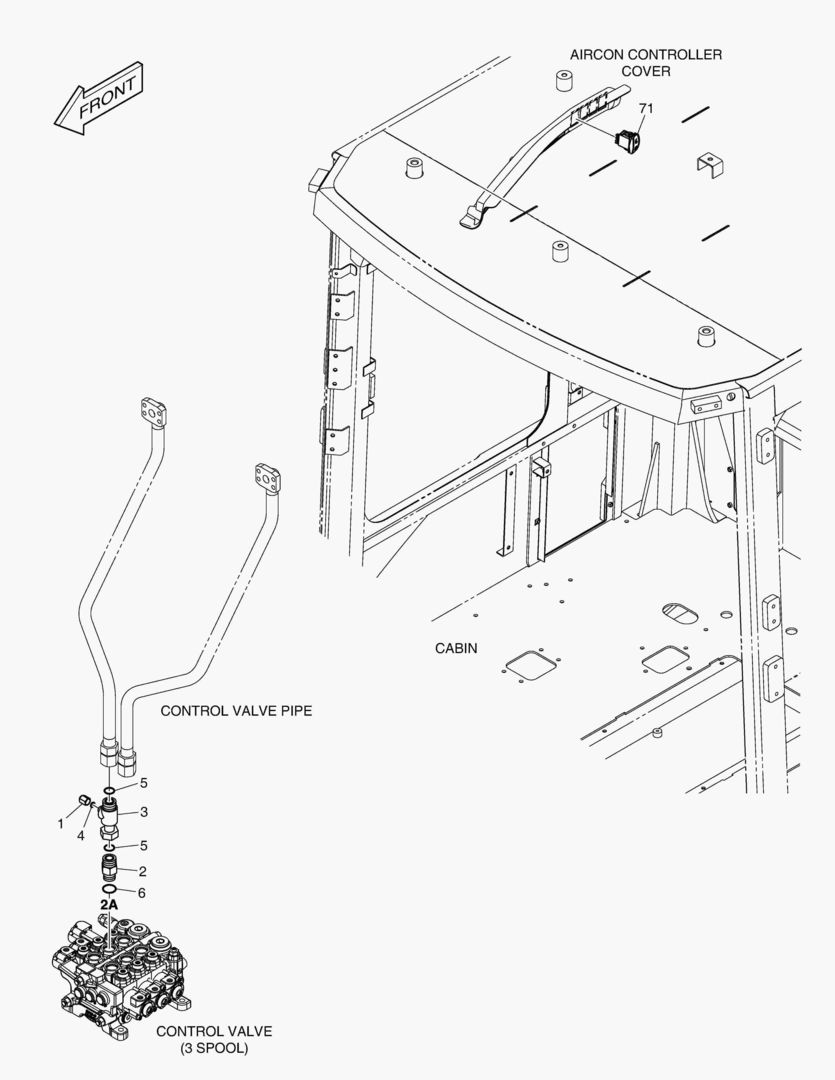 FRONT

AIRCON CONTROLLER COVER

71

CABIN

CONTROL VALVE PIPE

5

1

4

3

5

2

6

2A

CONTROL VALVE (3 SPOOL)