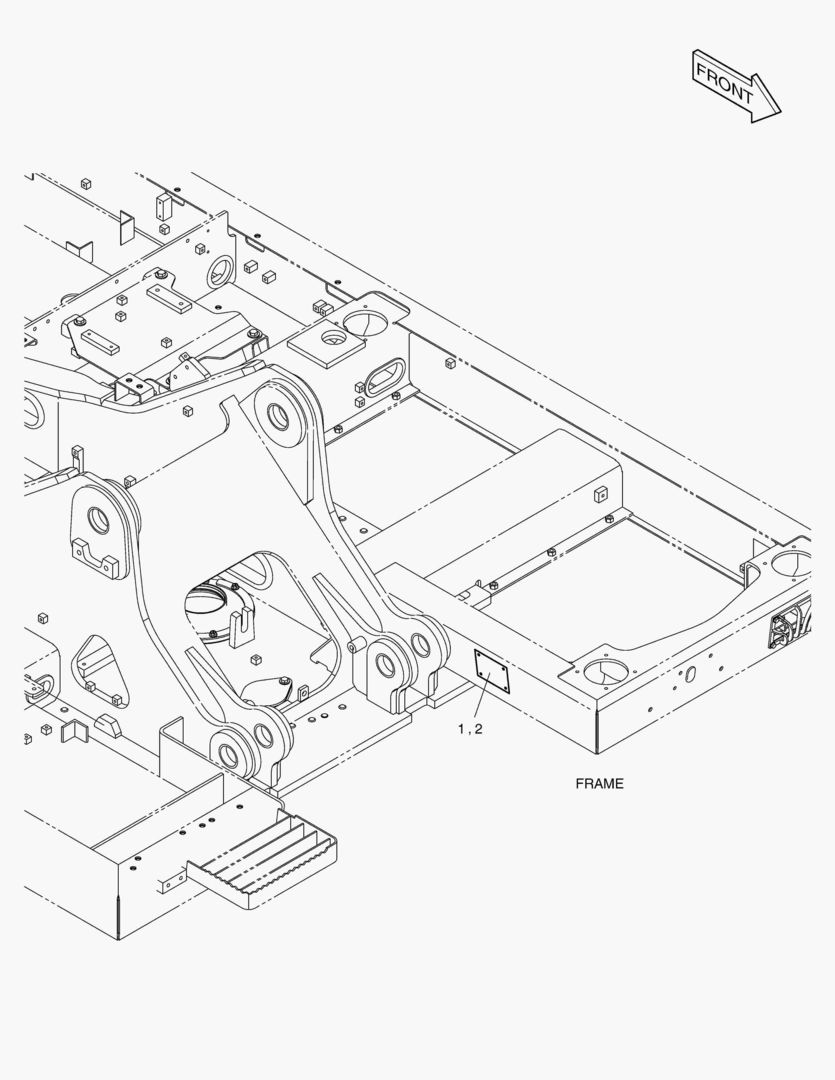 FRONT

1 , 2

FRAME