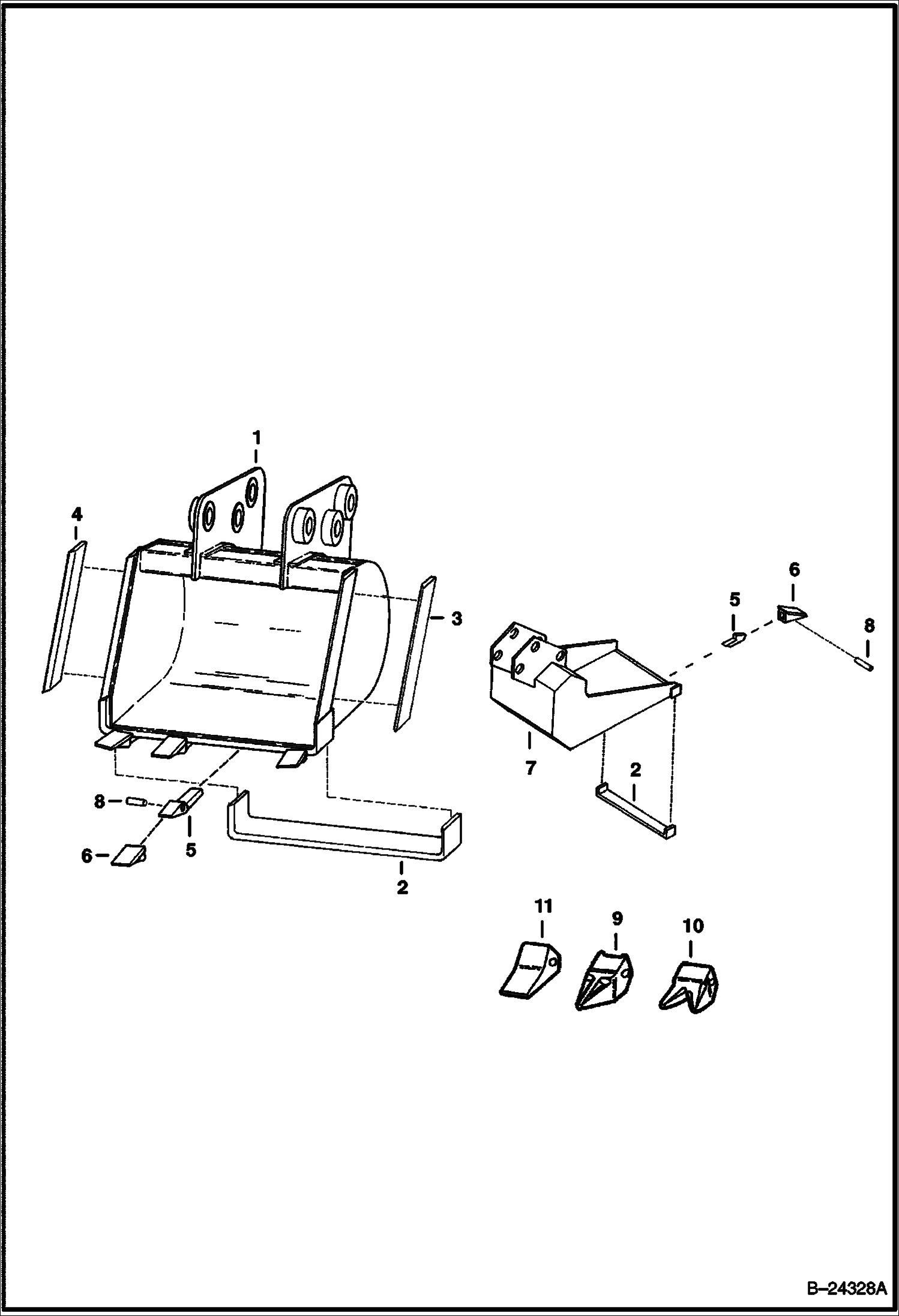 1
4
3
6
5
8
7
2
8
5
6
2
11
9
10
B–24328A