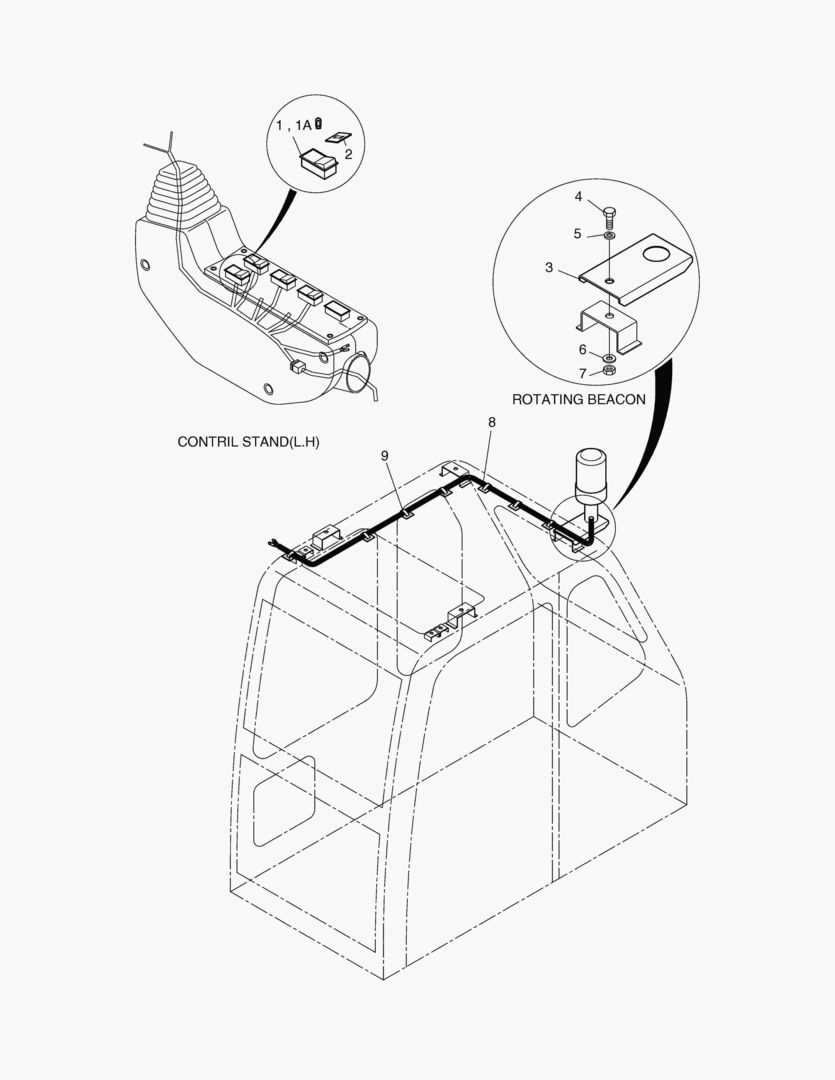 1 , 1A
2
4
5
3
6
7
ROTATING BEACON
CONTRIL STAND(L.H)
8
9