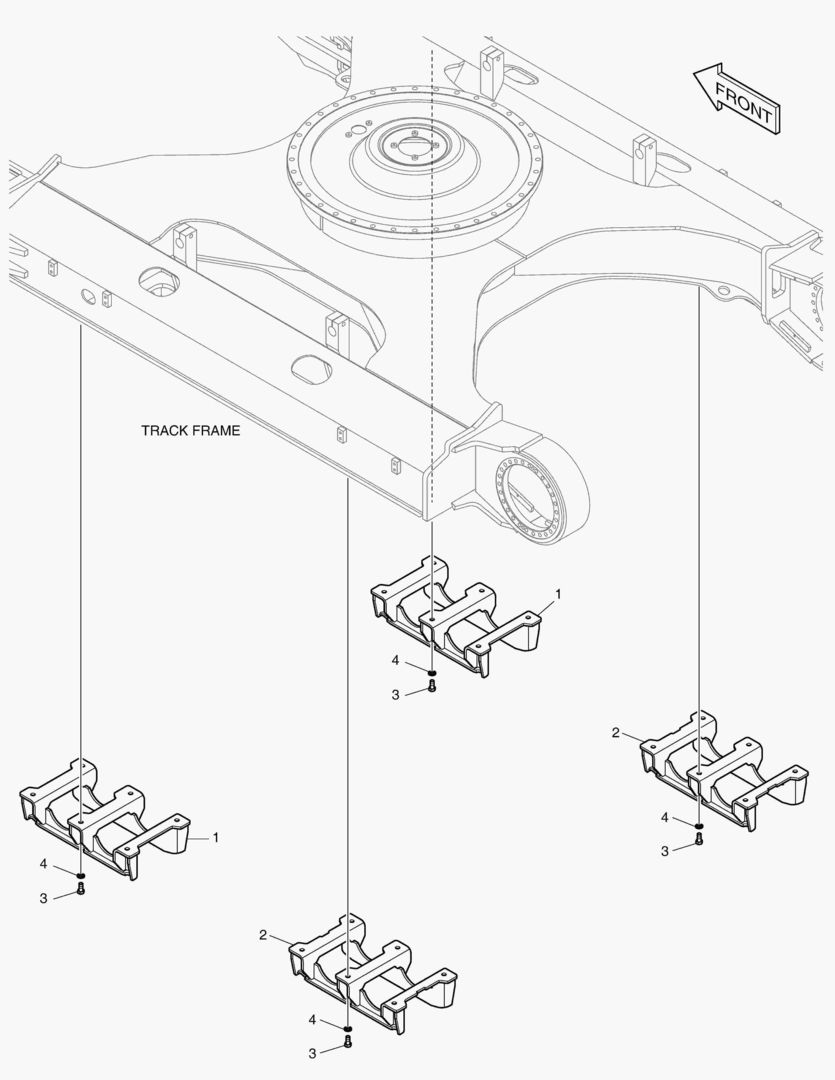 FRONT

TRACK FRAME

1
4
3

2
4
3

1
4
3

2
4
3