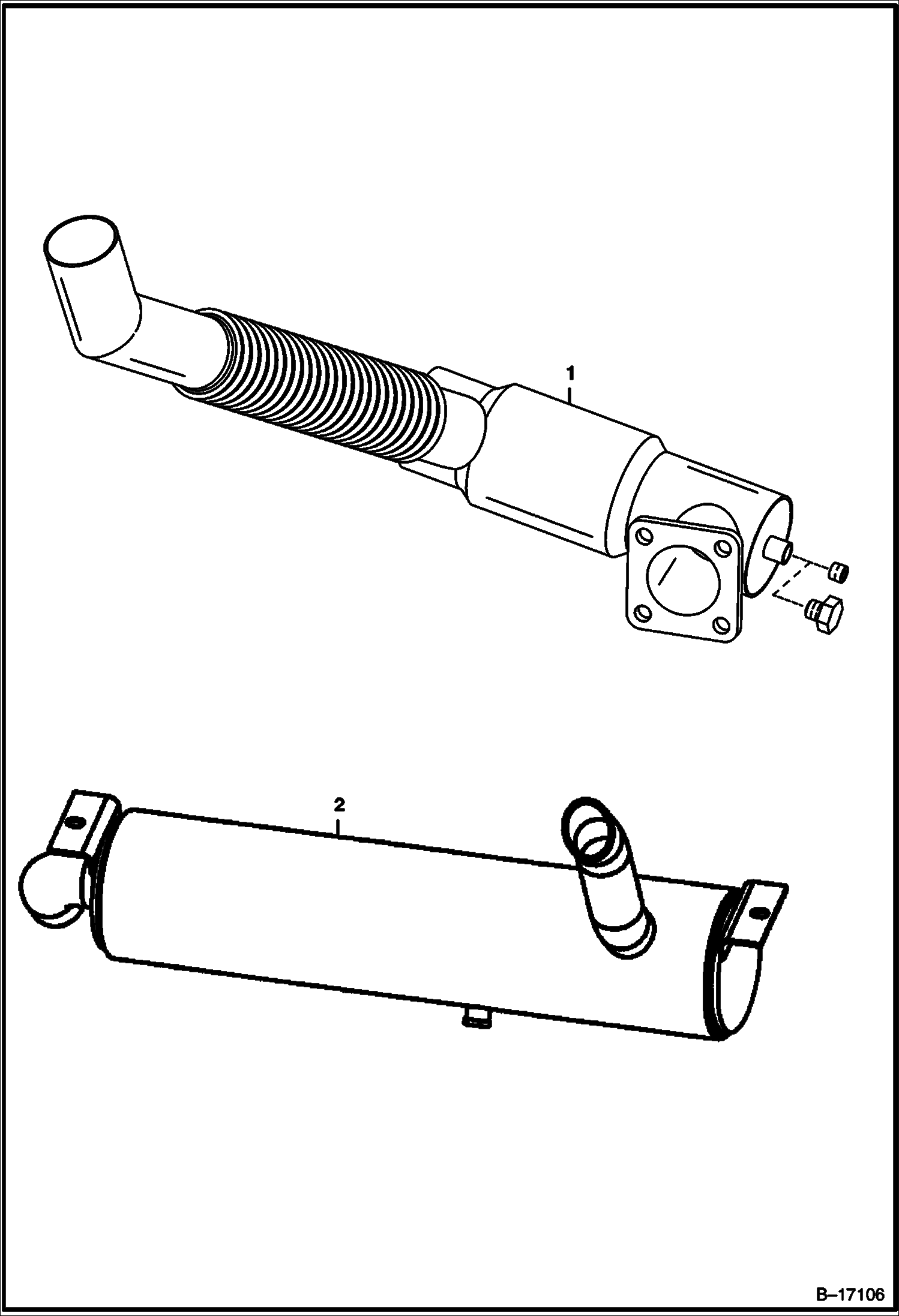 1

2

B–17106