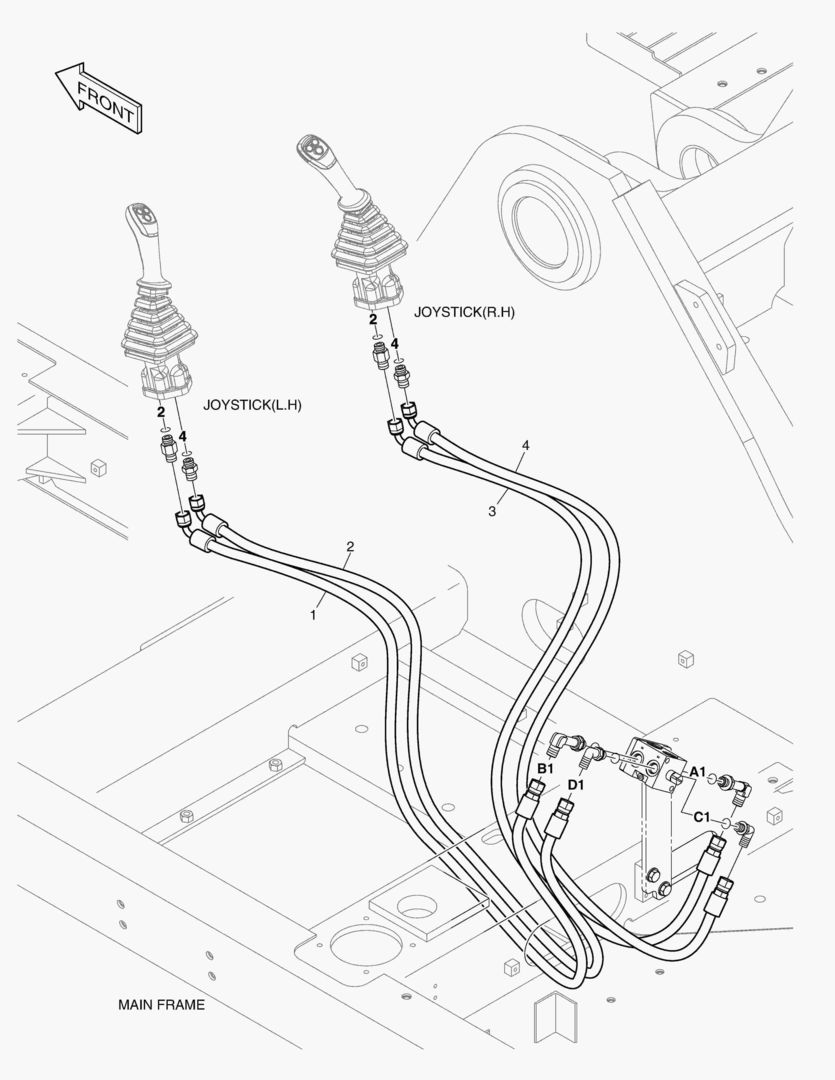 FRONT

JOYSTICK(R.H)

2

4

JOYSTICK(L.H)

2

4

4

3

2

1

B1

D1

A1

C1

MAIN FRAME