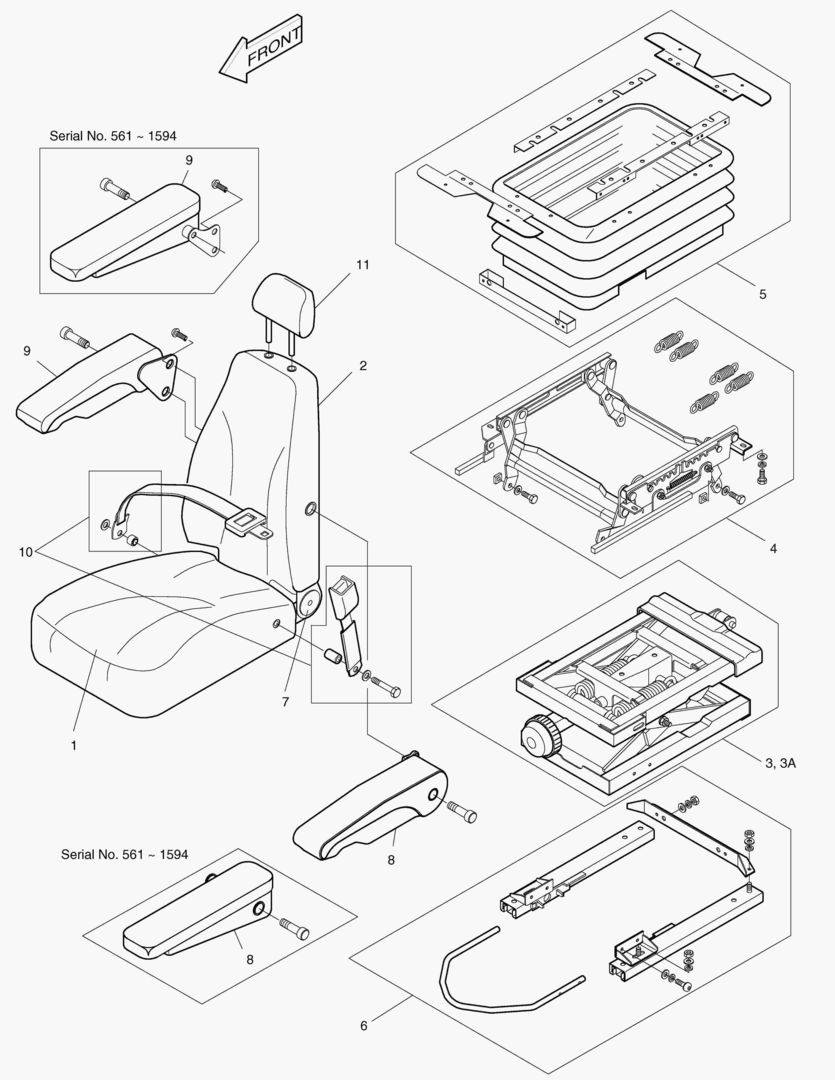 FRONT

Serial No. 561 ~ 1594

9

11

9

2

5

10

4

7

1

3, 3A

8

Serial No. 561 ~ 1594

8

6