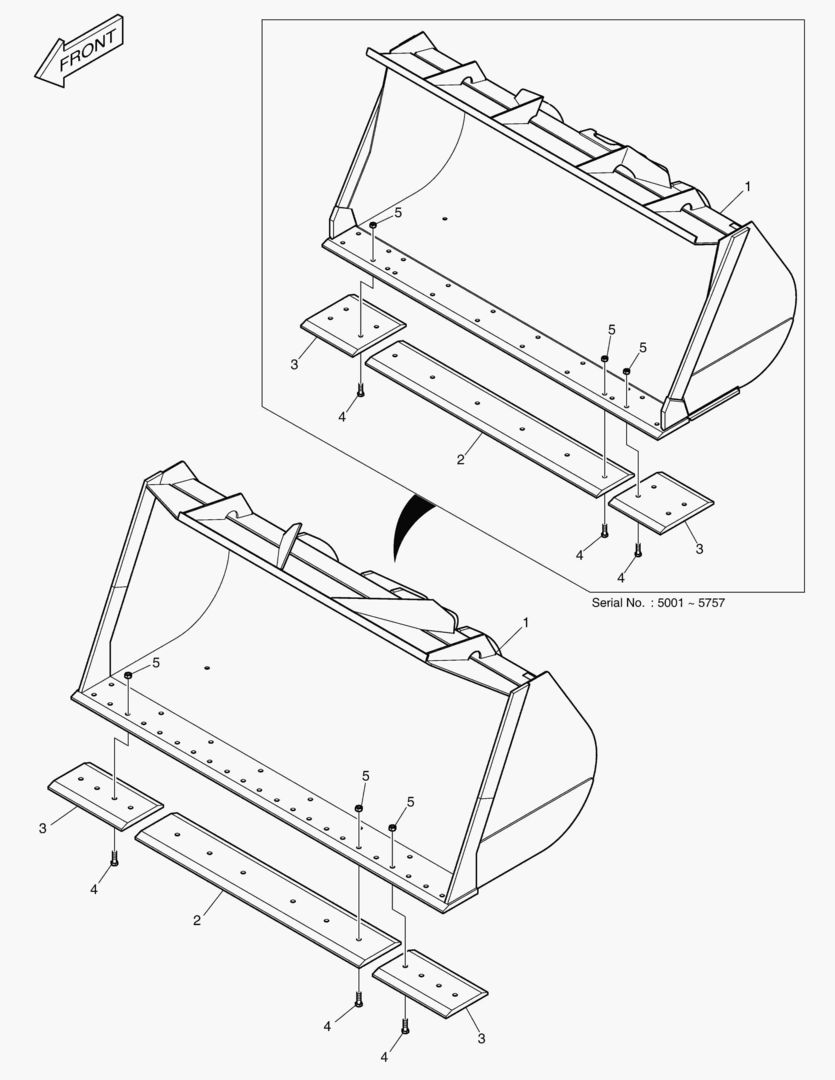 FRONT

1
5
5
5
3
4
2
4
3
4

Serial No. : 5001 ~ 5757

1
5
5
5
3
4
2
4
3
4