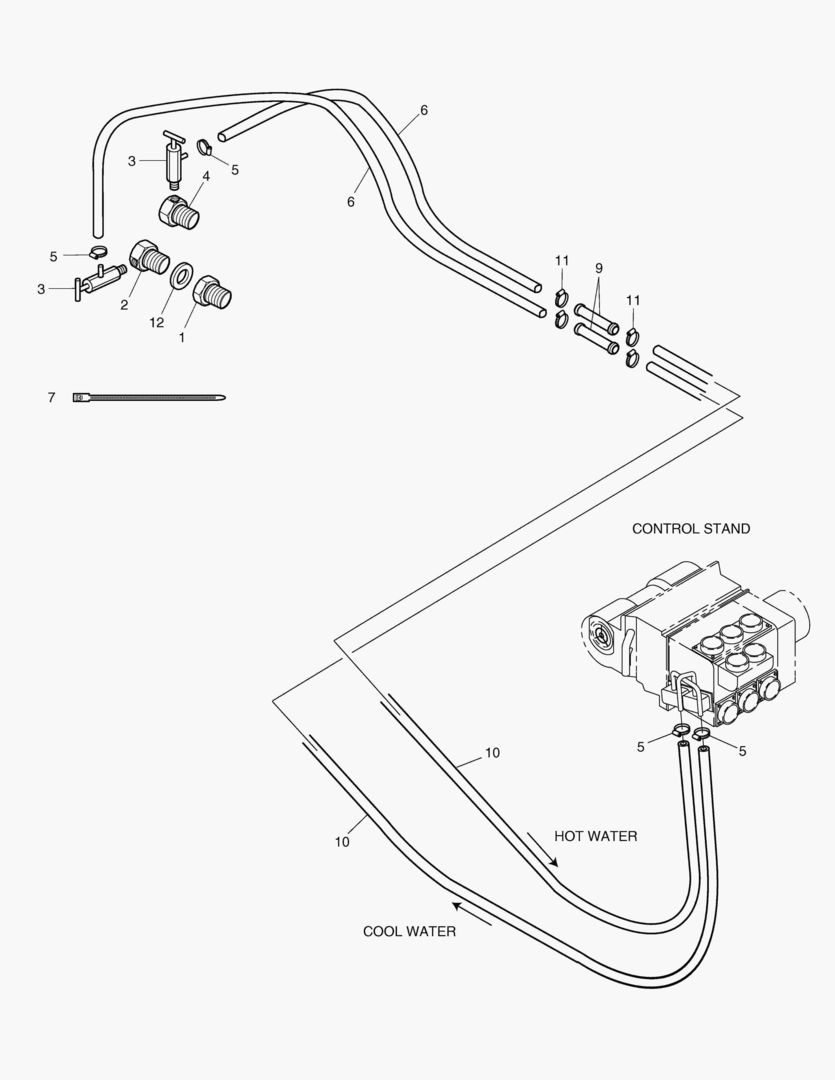 6
3
5
4
6
5
3
2
12
1
11
9
11
7
CONTROL STAND
5
5
10
10
HOT WATER
COOL WATER