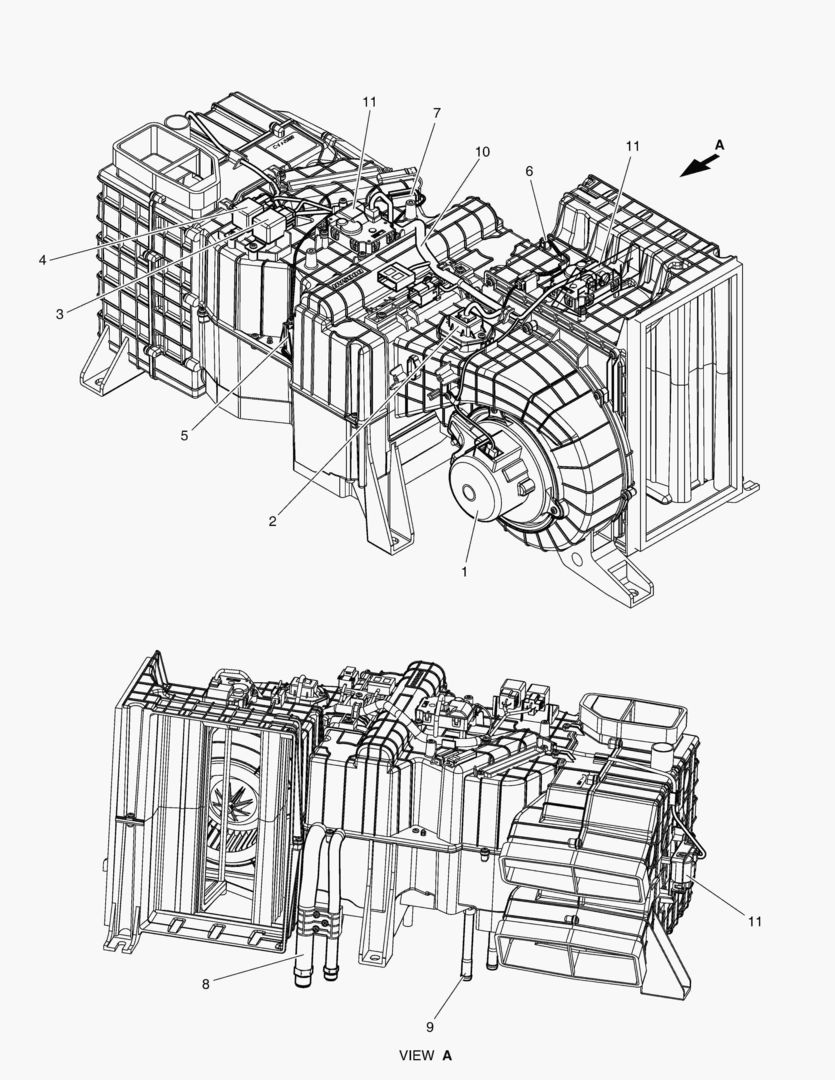 11
7
10
6
11
A
4
3
5
2
1
11
8
9
VIEW A