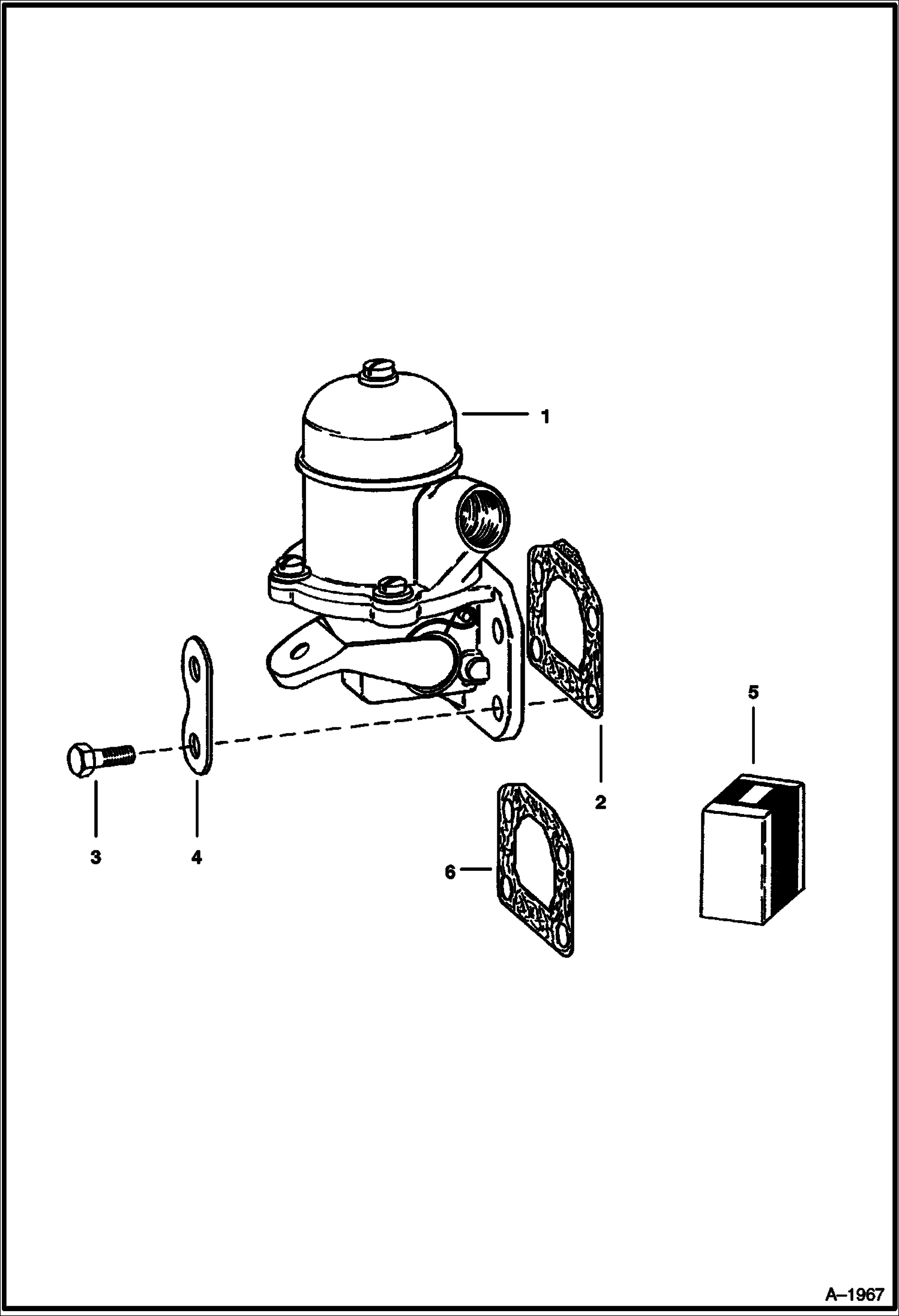 1
5
2
3
4
6
A–1967