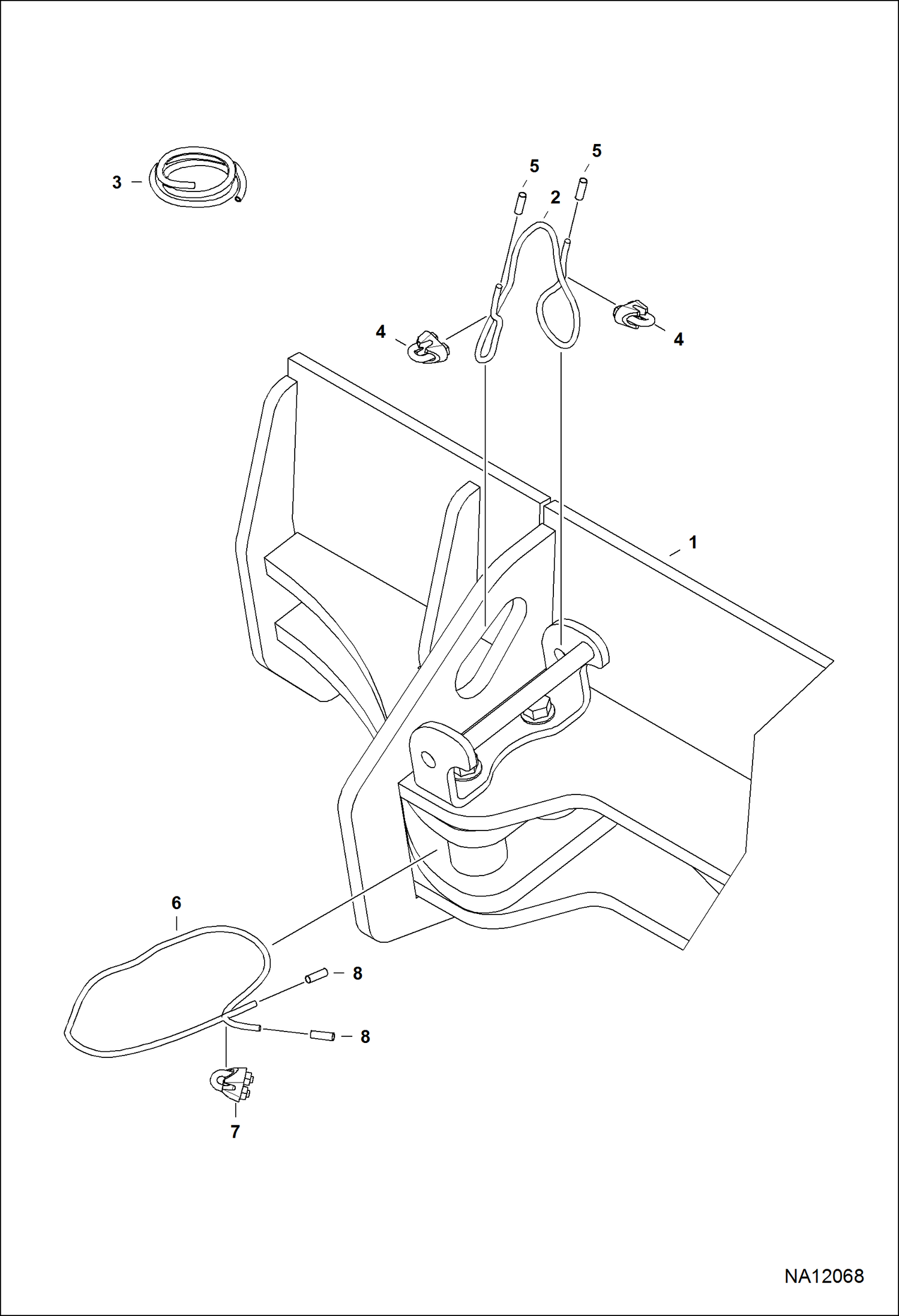 3
5
5
2
4
4
1
6
8
8
7
NA12068