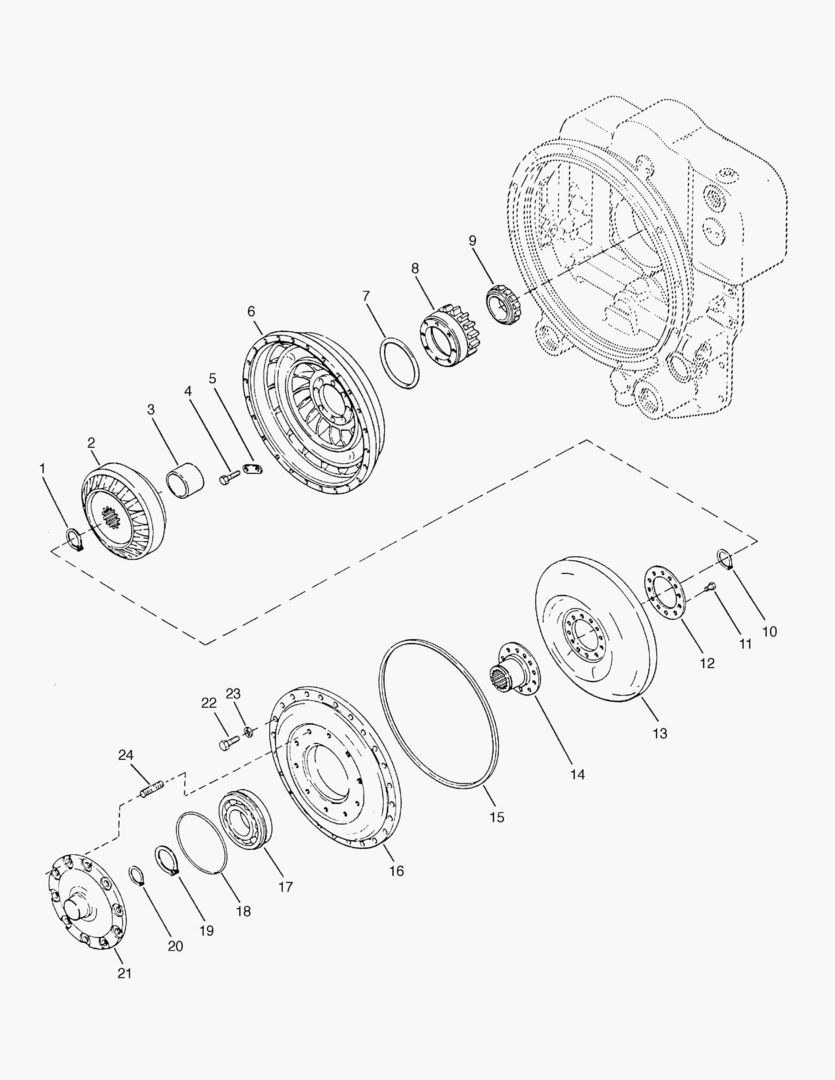 1
2
3
4
5
6
7
8
9
10
11
12
13
14
15
16
17
18
19
20
21
22
23
24