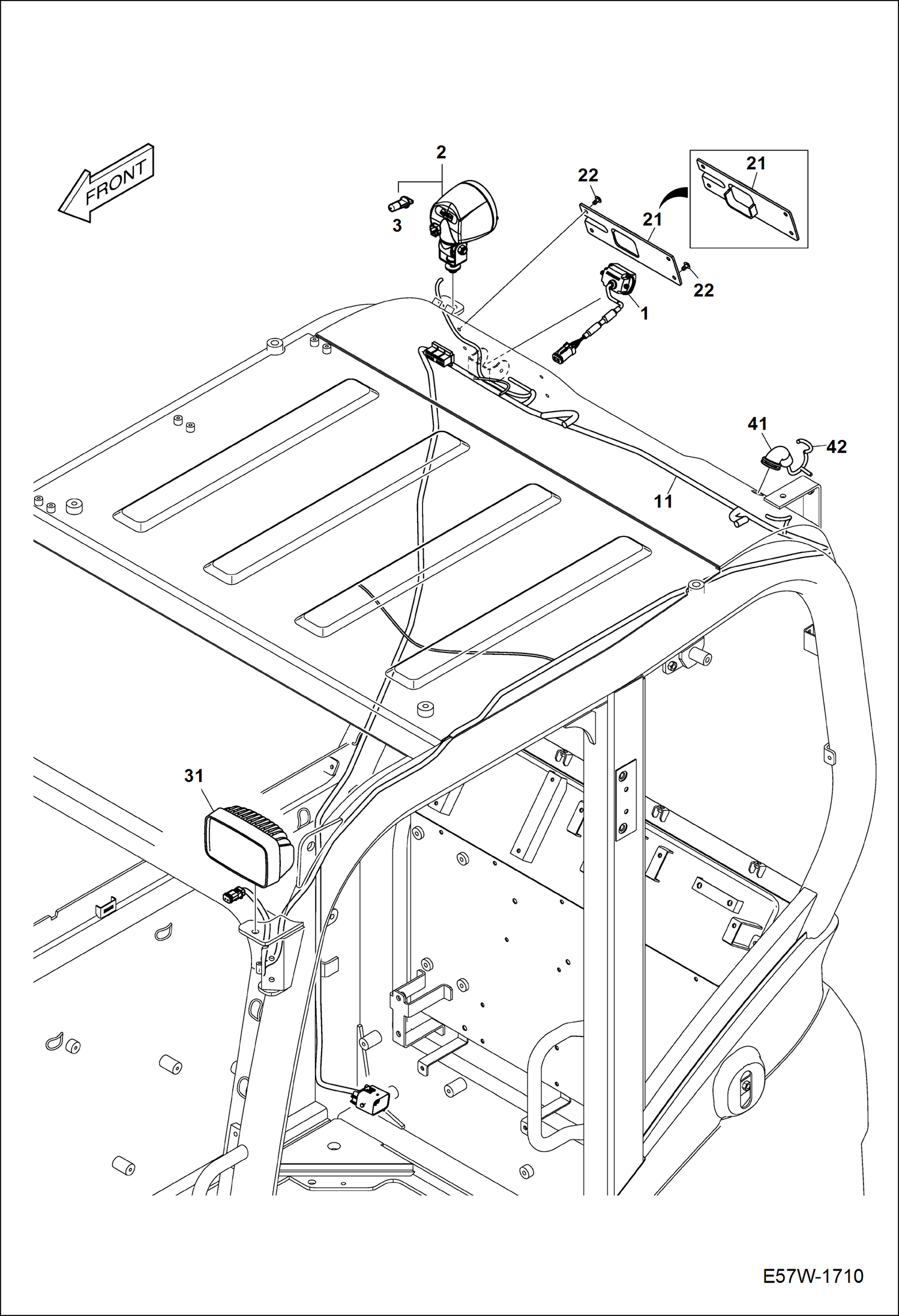 FRONT

2

3

22

21

21

22

1

41

42

11

31

E57W-1710