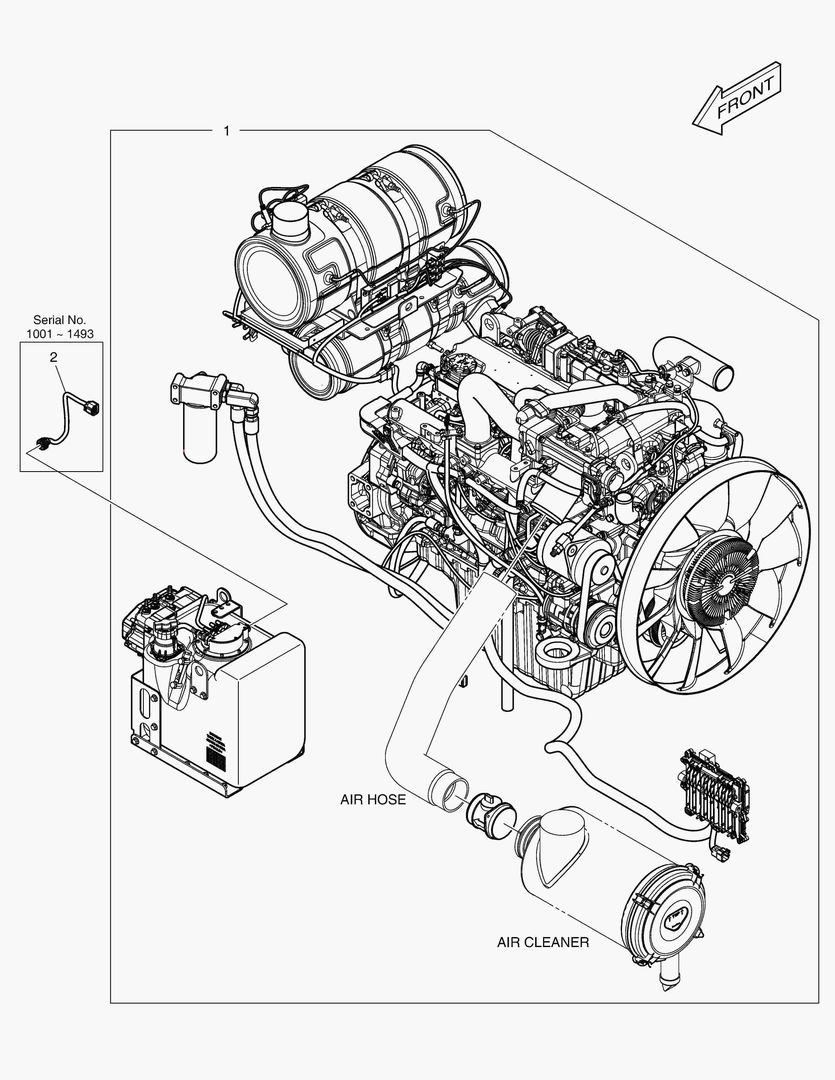 FRONT

1

Serial No.
1001 ~ 1493

2

AIR HOSE

AIR CLEANER