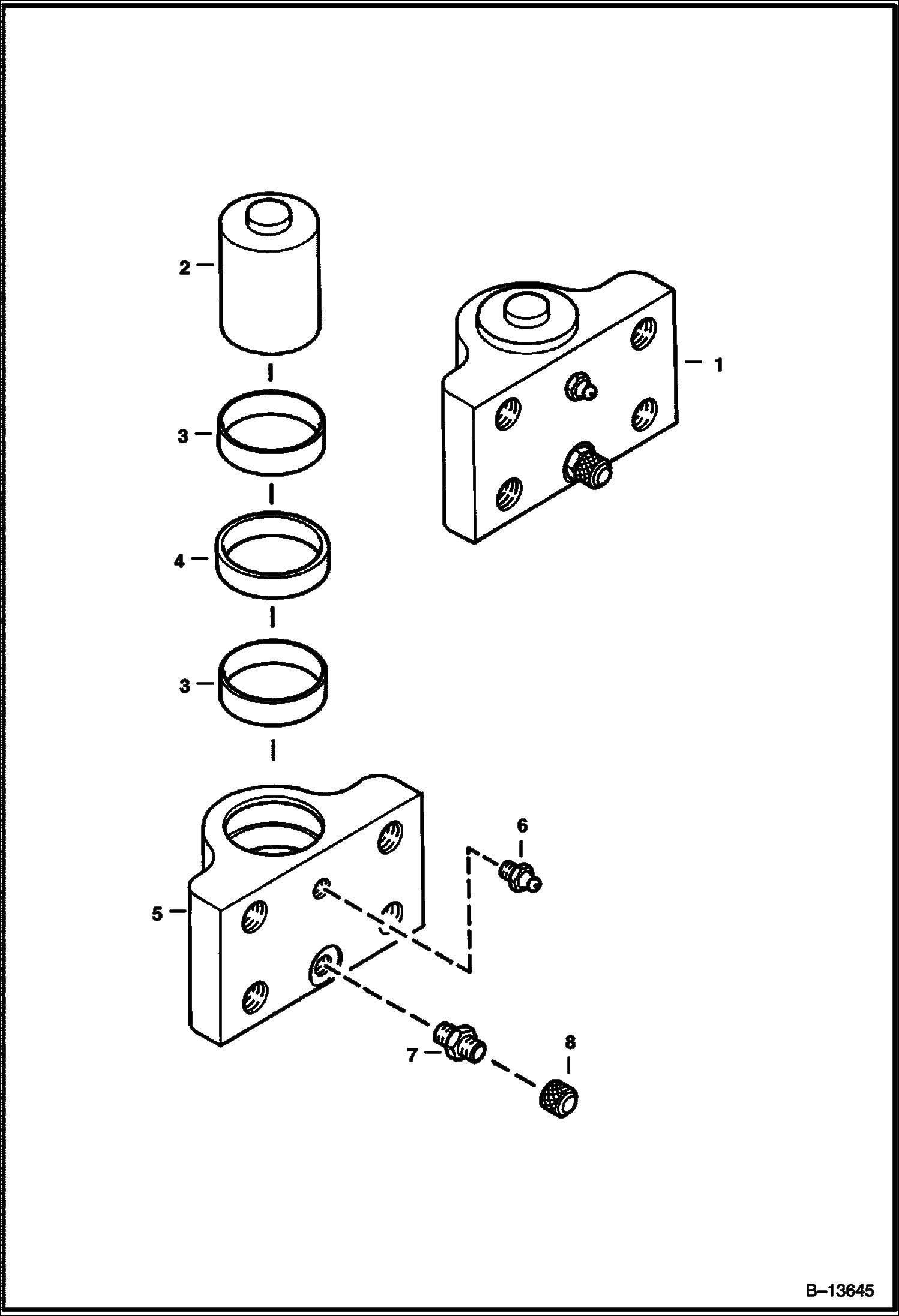 2
1
3
4
3
6
5
7
8
B–13645