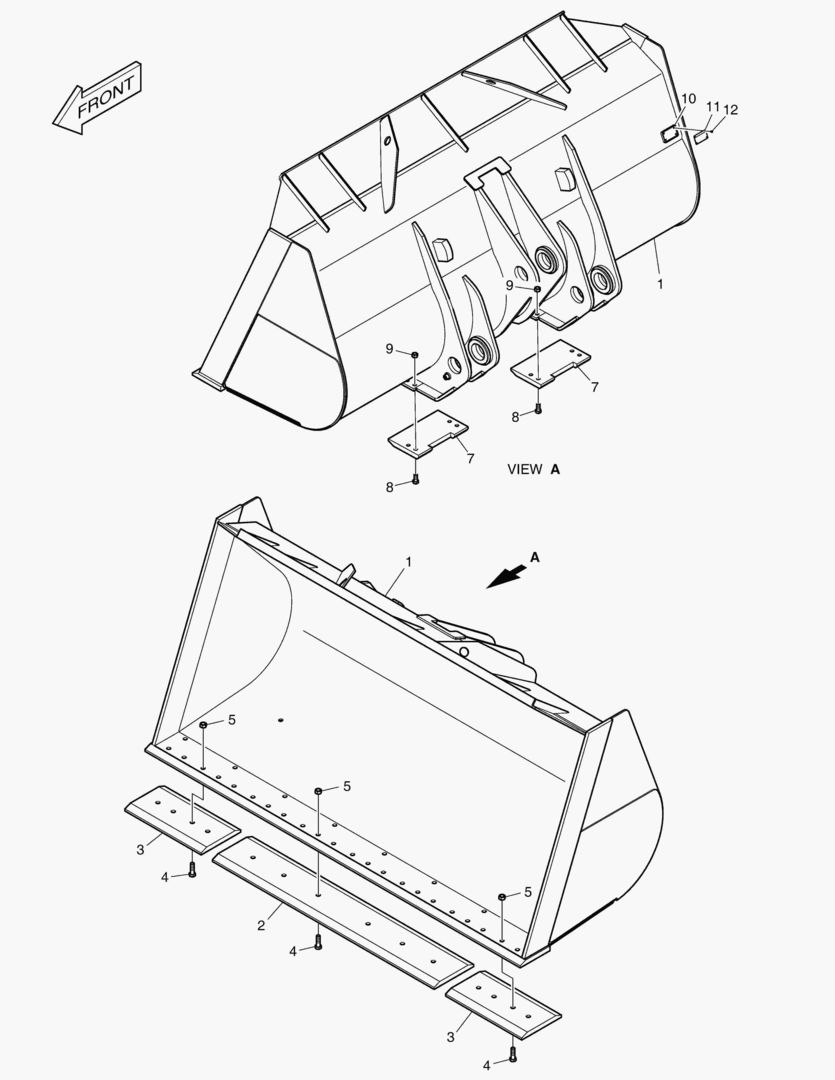 FRONT

10
11
12

1

9

9

7

8

7

8

VIEW A

1

A

5

5

3

4

5

2

4

3

4