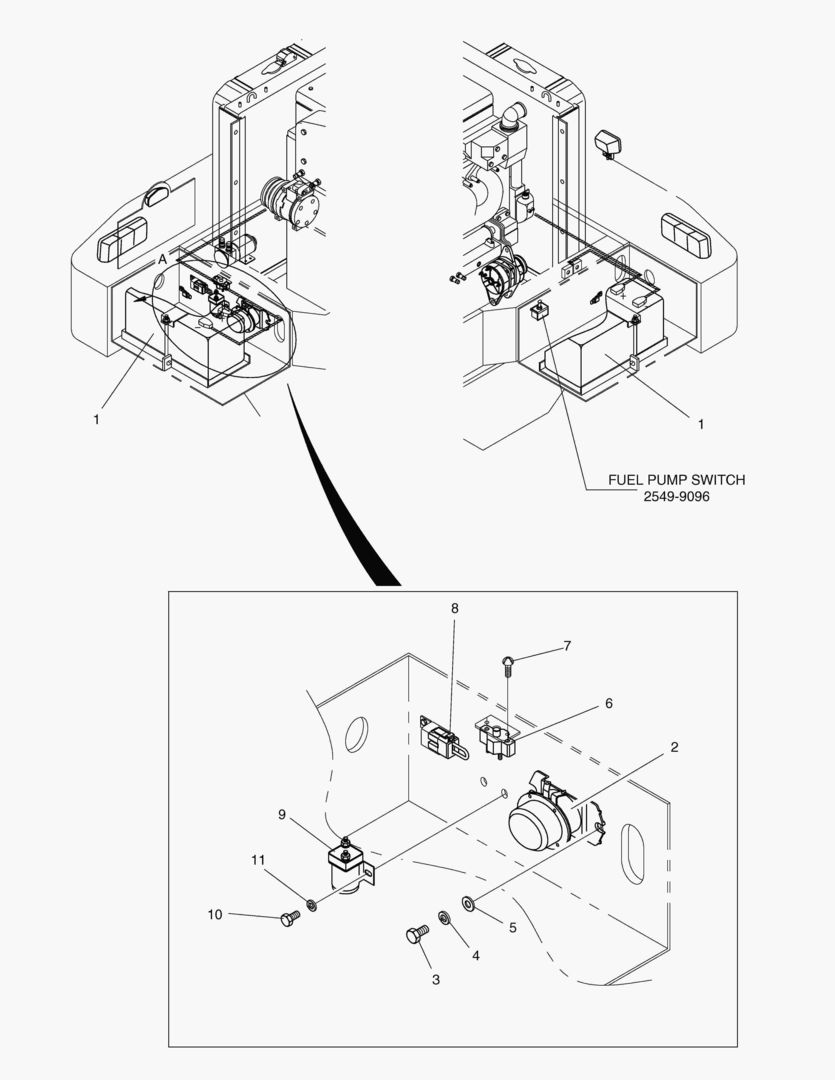 A

1

1

FUEL PUMP SWITCH
2549-9096

8

7

6

2

9

11

10

5

4

3