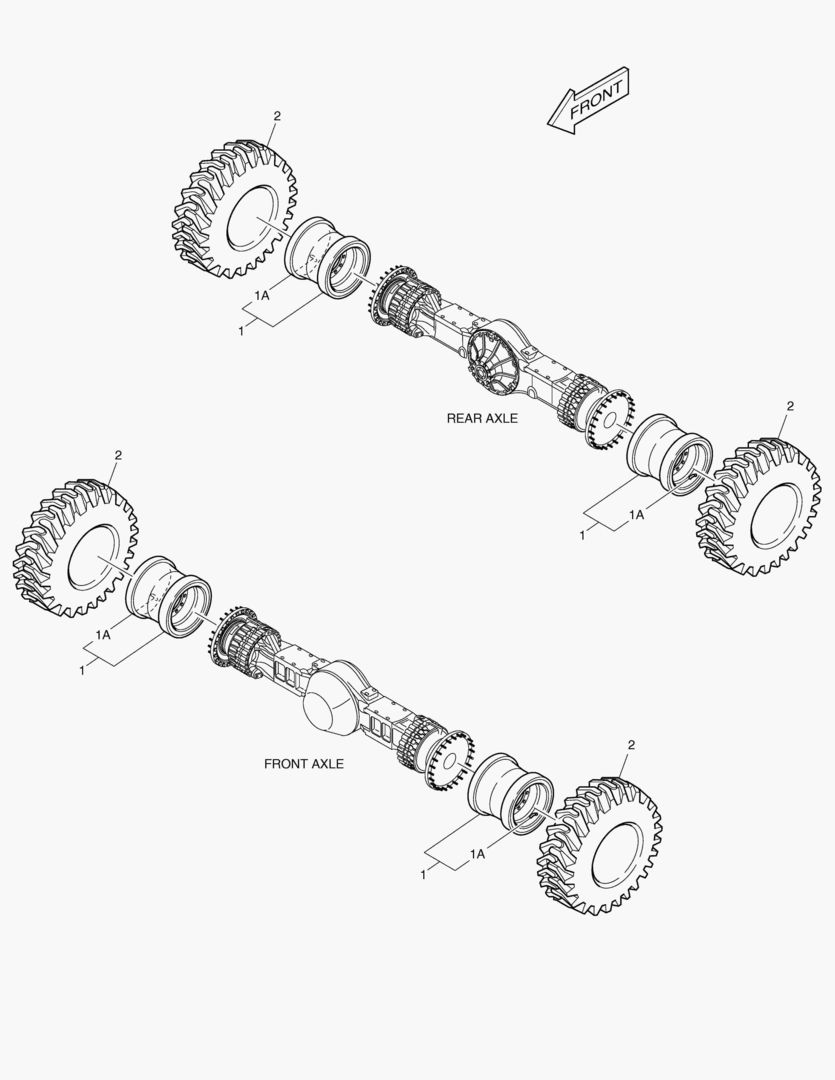 FRONT

2

1A

1

REAR AXLE

2

1A

1

2

1A

1

FRONT AXLE

2

1A

1