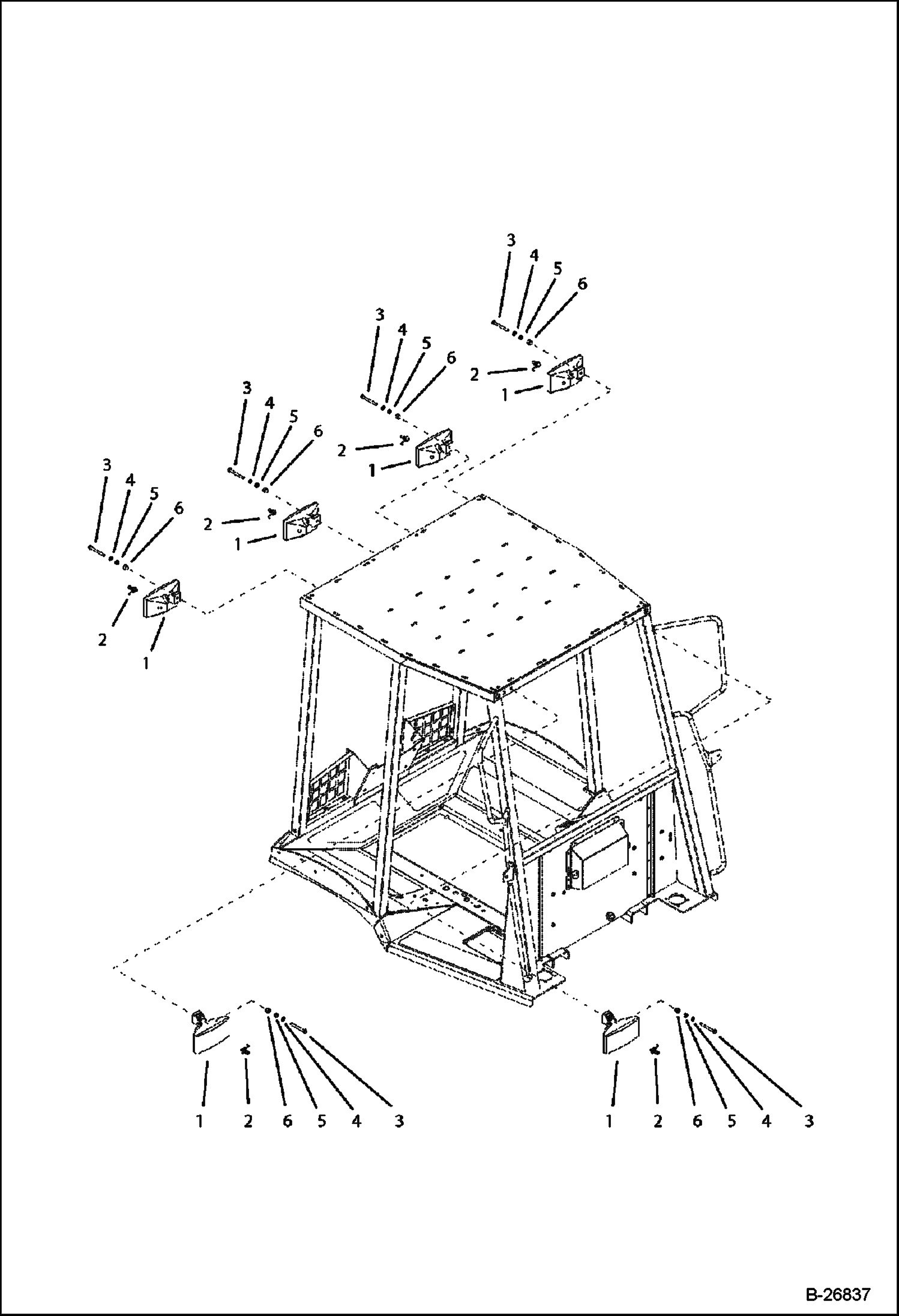 3
4
5
6
2
1

3
4
5
6
2
1

3
4
5
6
2
1

3
4
5
6
2
1

1 2 6 5 4 3

1 2 6 5 4 3

B-26837