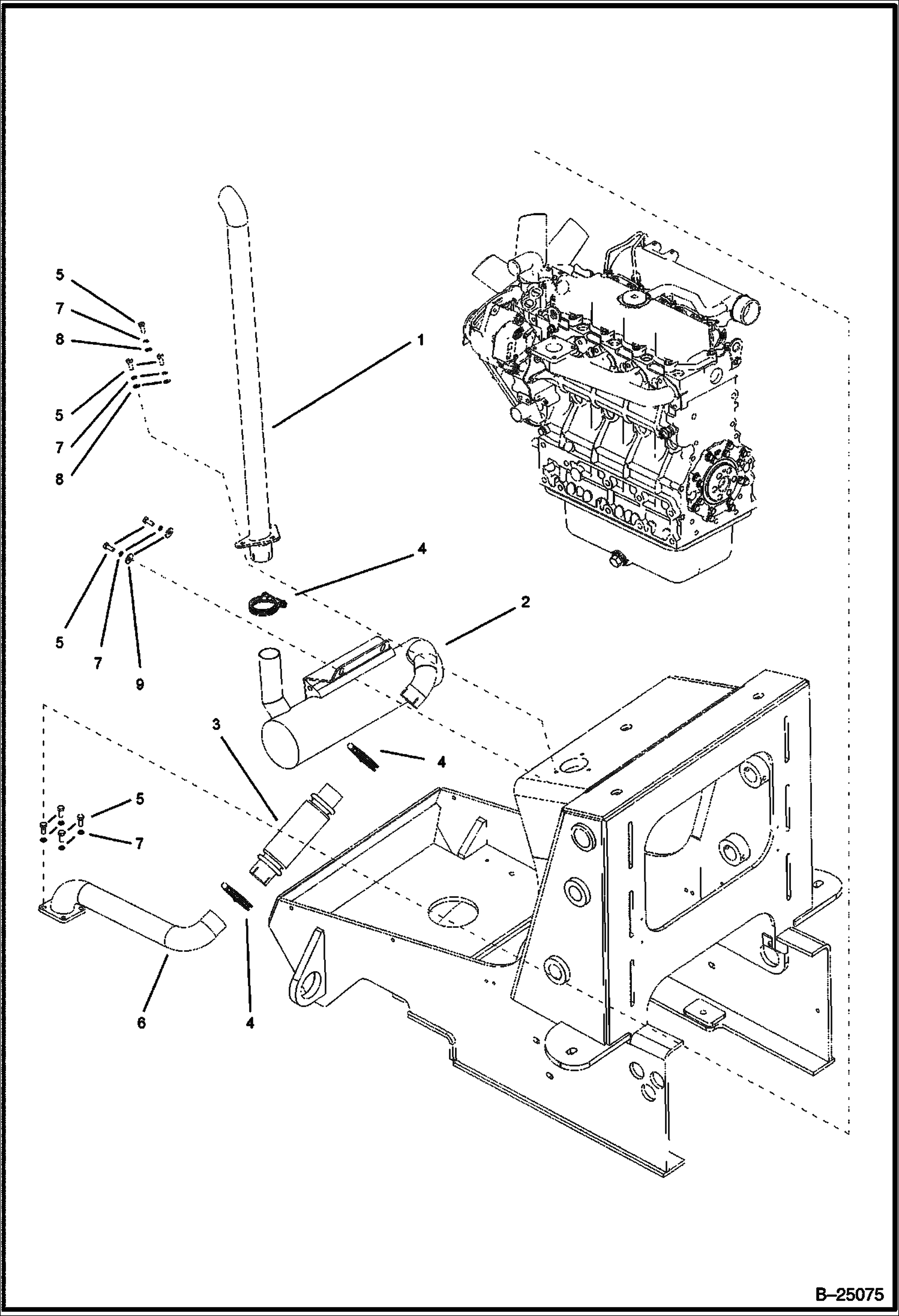 5
7
8
1
5
7
8
4
2
5
7
9
3
4
5
7
6
4
B–25075