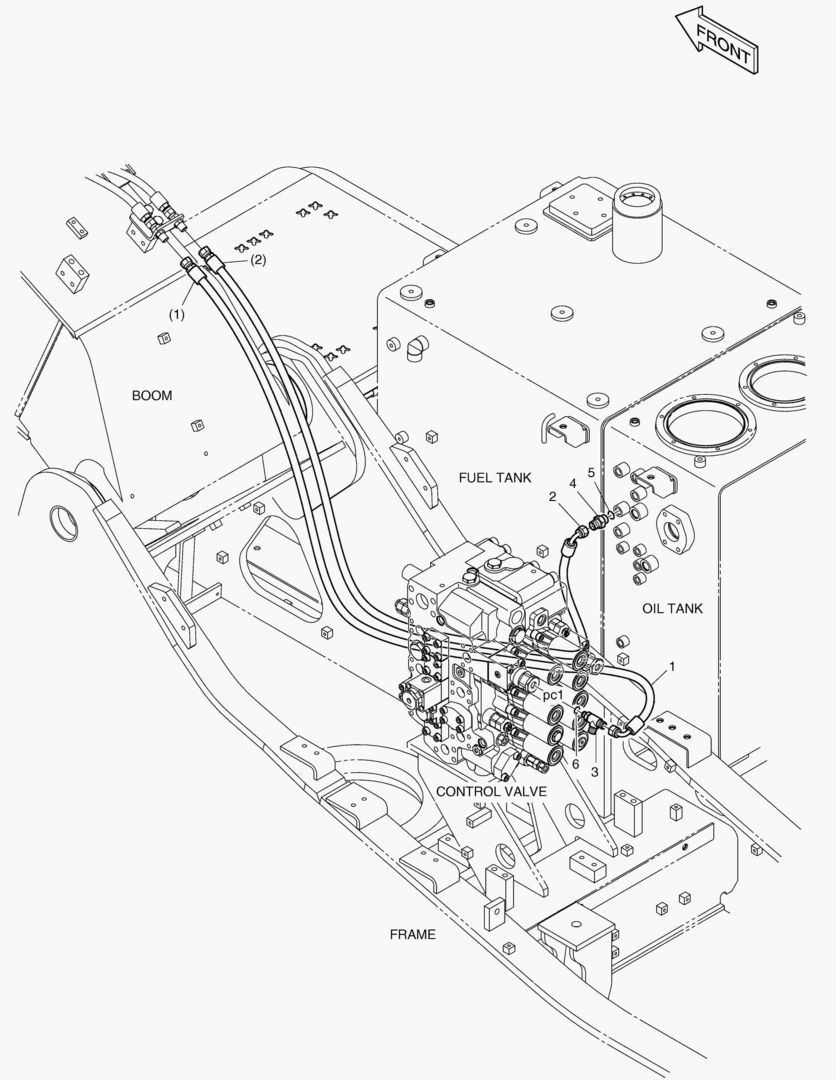 FRONT

(2)
(1)
BOOM
FUEL TANK
5
4
2
OIL TANK
1
pc1
6
3
CONTROL VALVE
FRAME