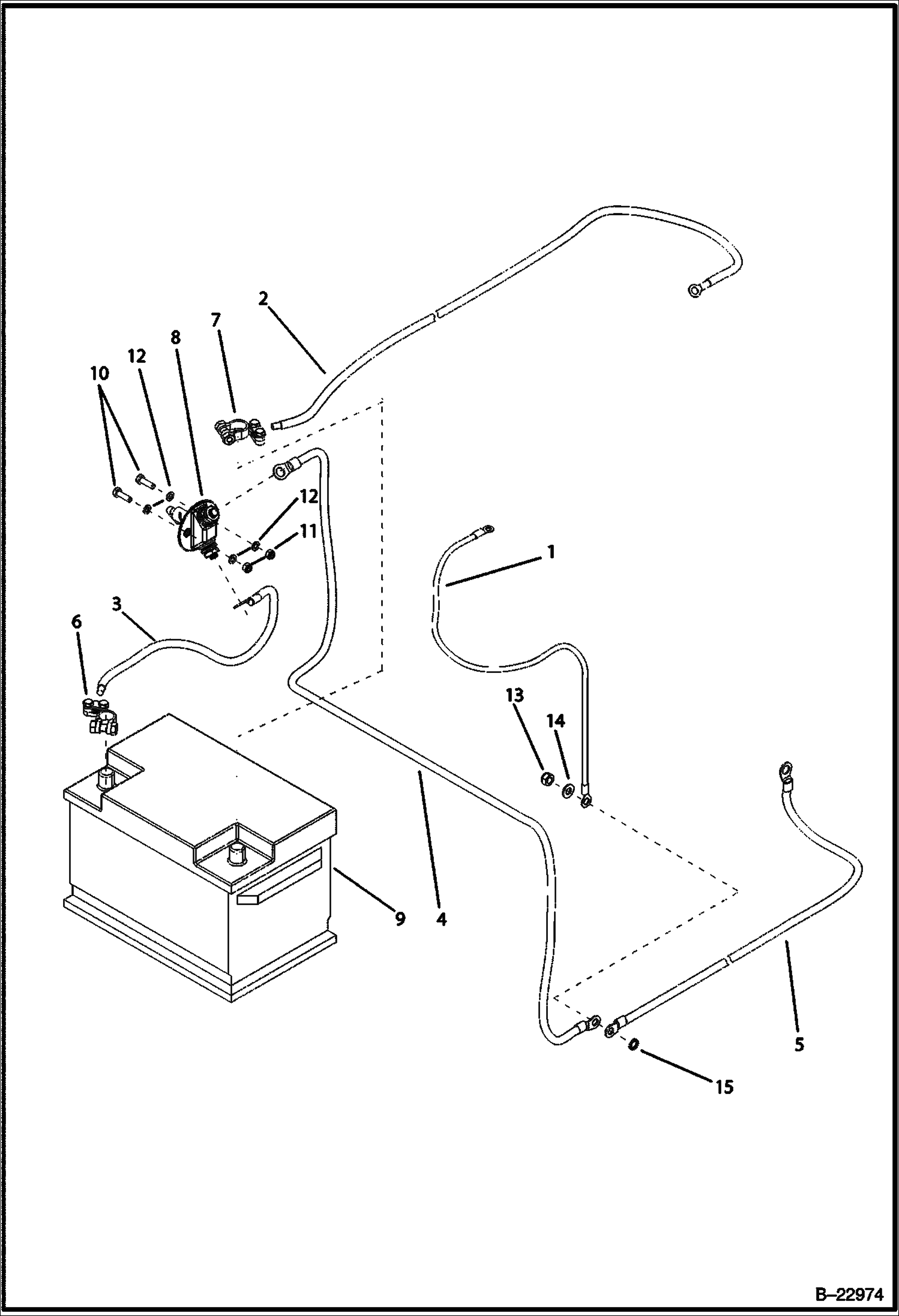 2
7
8
12
10
12
11
1
3
6
13
14
9
4
5
15
B–22974